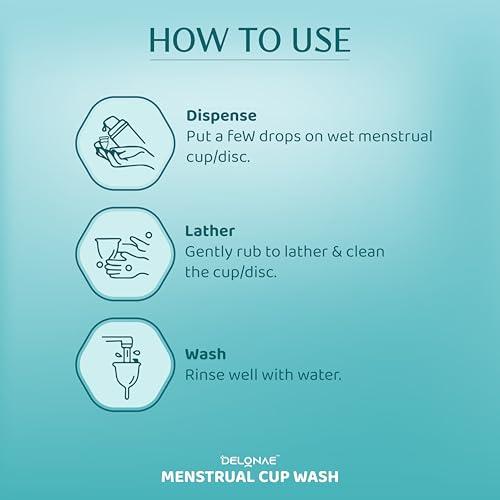 HOW TO USE

Dispense
Put a feW drops on wet menstrual cup/disc.

Lather
Gently rub to lather & clean the cup/disc.

Wash
Rinse well with water.

DELONAE™
MENSTRUAL CUP WASH