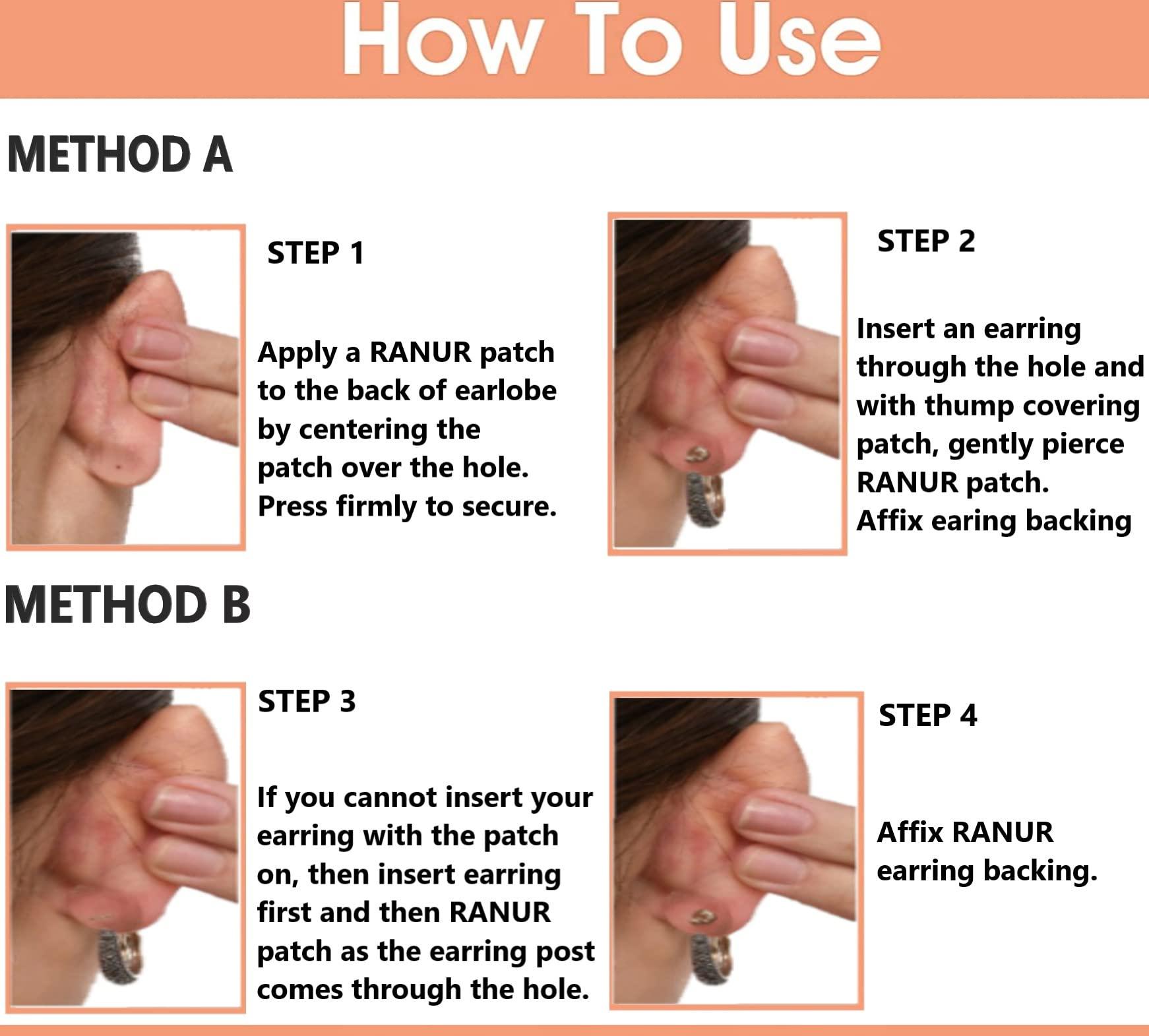 How To Use

METHOD A

STEP 1

Apply a RANUR patch to the back of earlobe by centering the patch over the hole. Press firmly to secure.

STEP 2

Insert an earring through the hole and with thump covering patch, gently pierce RANUR patch. Affix earing backing

METHOD B

STEP 3

If you cannot insert your earring with the patch on, then insert earring first and then RANUR patch as the earring post comes through the hole.

STEP 4

Affix RANUR earring backing.