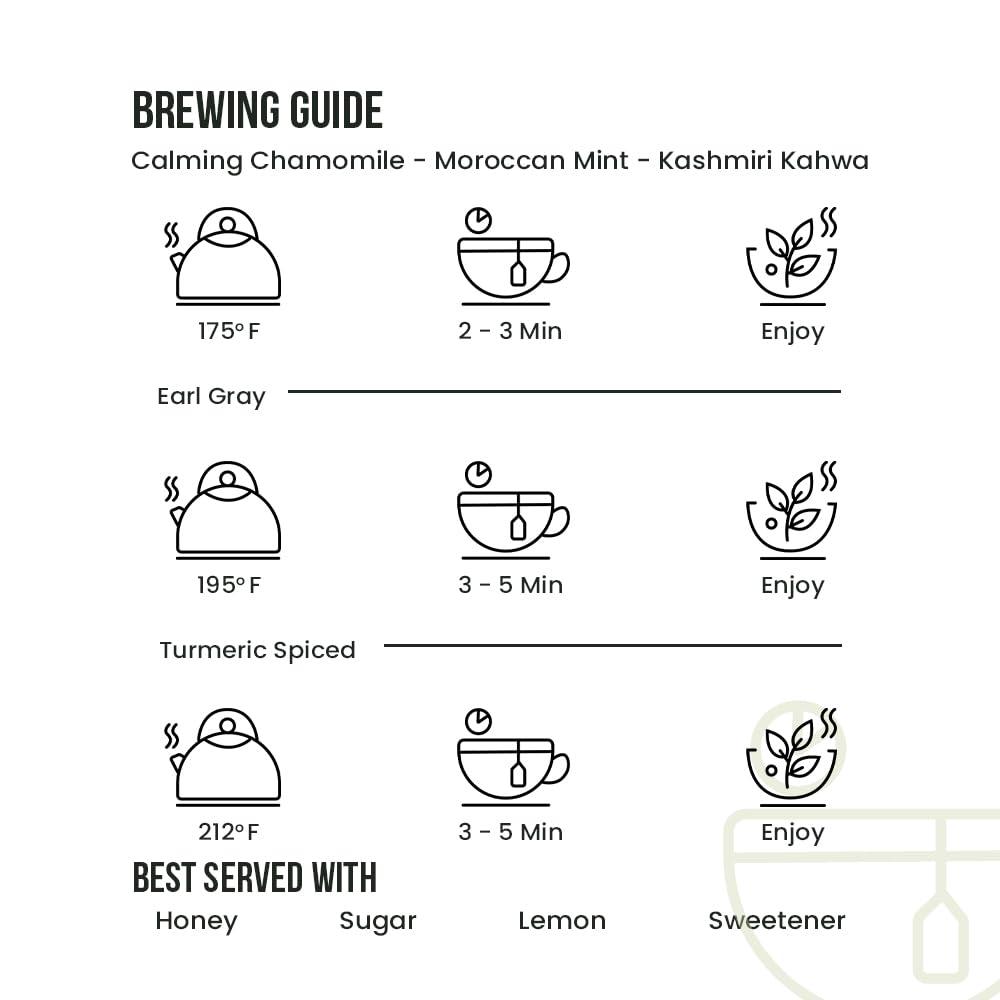 BREWING GUIDE

Calming Chamomile - Moroccan Mint - Kashmiri Kahwa

175° F

2 - 3 Min

Enjoy

Earl Gray

195° F

3 - 5 Min

Enjoy

Turmeric Spiced

212° F

3 - 5 Min

Enjoy

BEST SERVED WITH

Honey

Sugar

Lemon

Sweetener