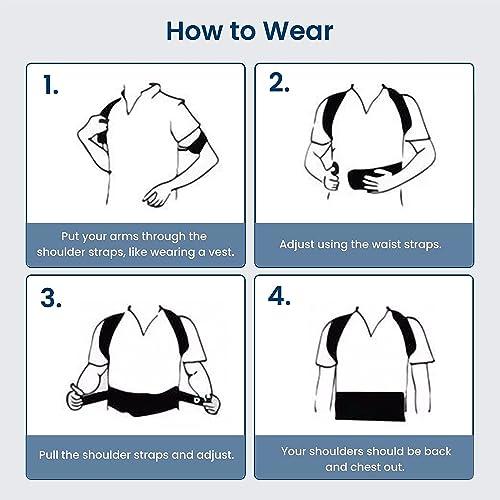 How to Wear

1.

Put your arms through the shoulder straps, like wearing a vest.

2.

Adjust using the waist straps.

3.

Pull the shoulder straps and adjust.

4.

Your shoulders should be back and chest out.