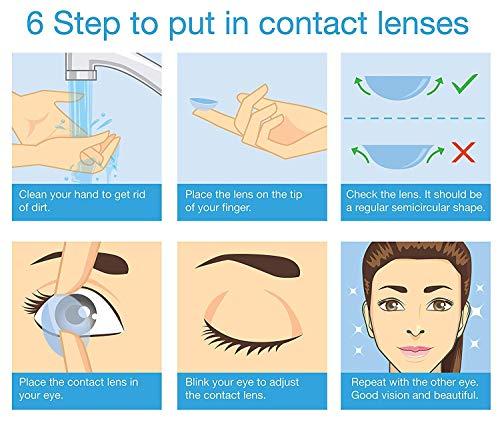 6 Step to put in contact lenses

Clean your hand to get rid of dirt.

Place the lens on the tip of your finger.

Check the lens. It should be a regular semicircular shape.

Place the contact lens in your eye.

Blink your eye to adjust the contact lens.

Repeat with the other eye. Good vision and beautiful.