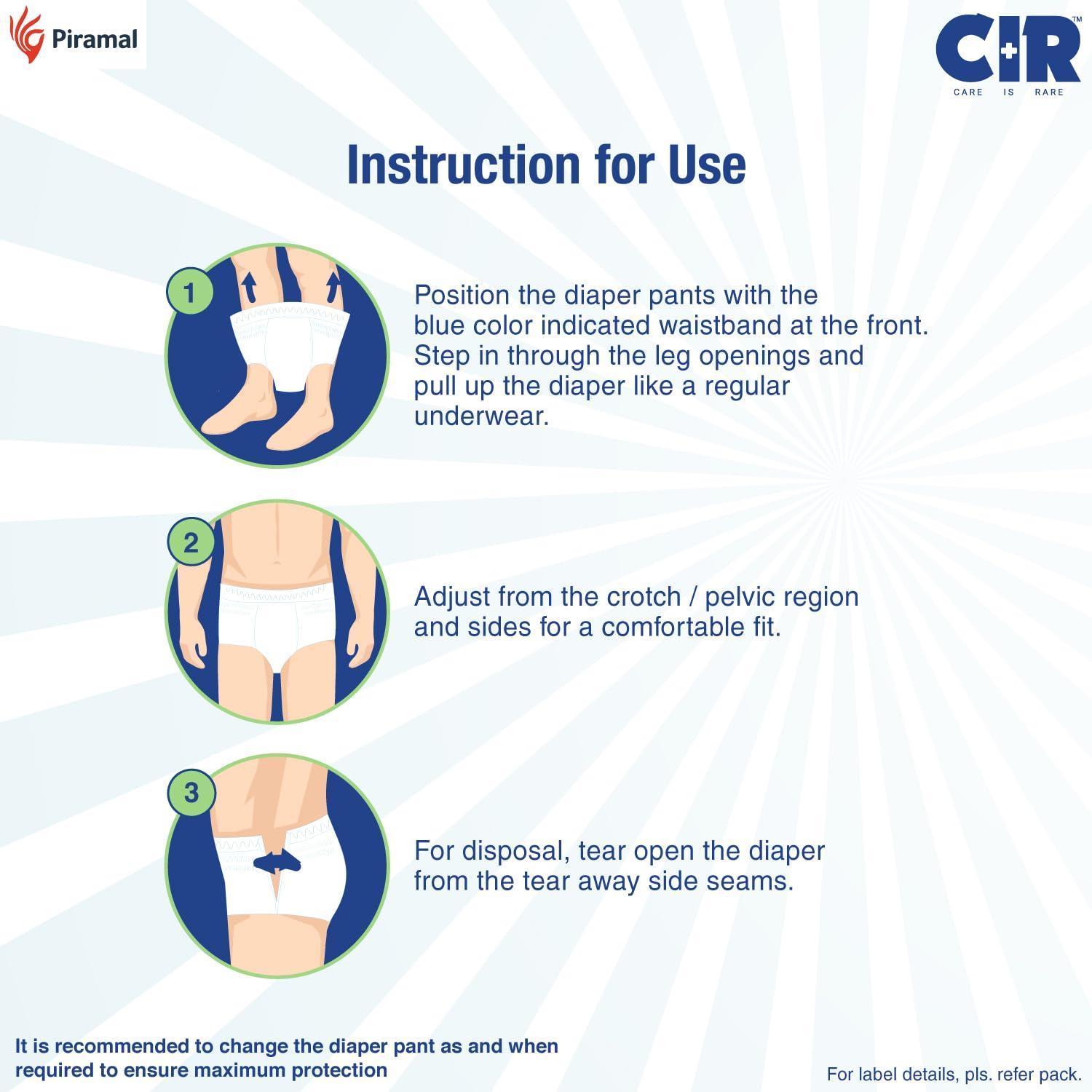 Piramal

CIR™
CARE IS RARE

Instruction for Use

1

Position the diaper pants with the blue color indicated waistband at the front. Step in through the leg openings and pull up the diaper like a regular underwear.

2

Adjust from the crotch / pelvic region and sides for a comfortable fit.

3

For disposal, tear open the diaper from the tear away side seams.

It is recommended to change the diaper pant as and when required to ensure maximum protection

For label details, pls. refer pack.