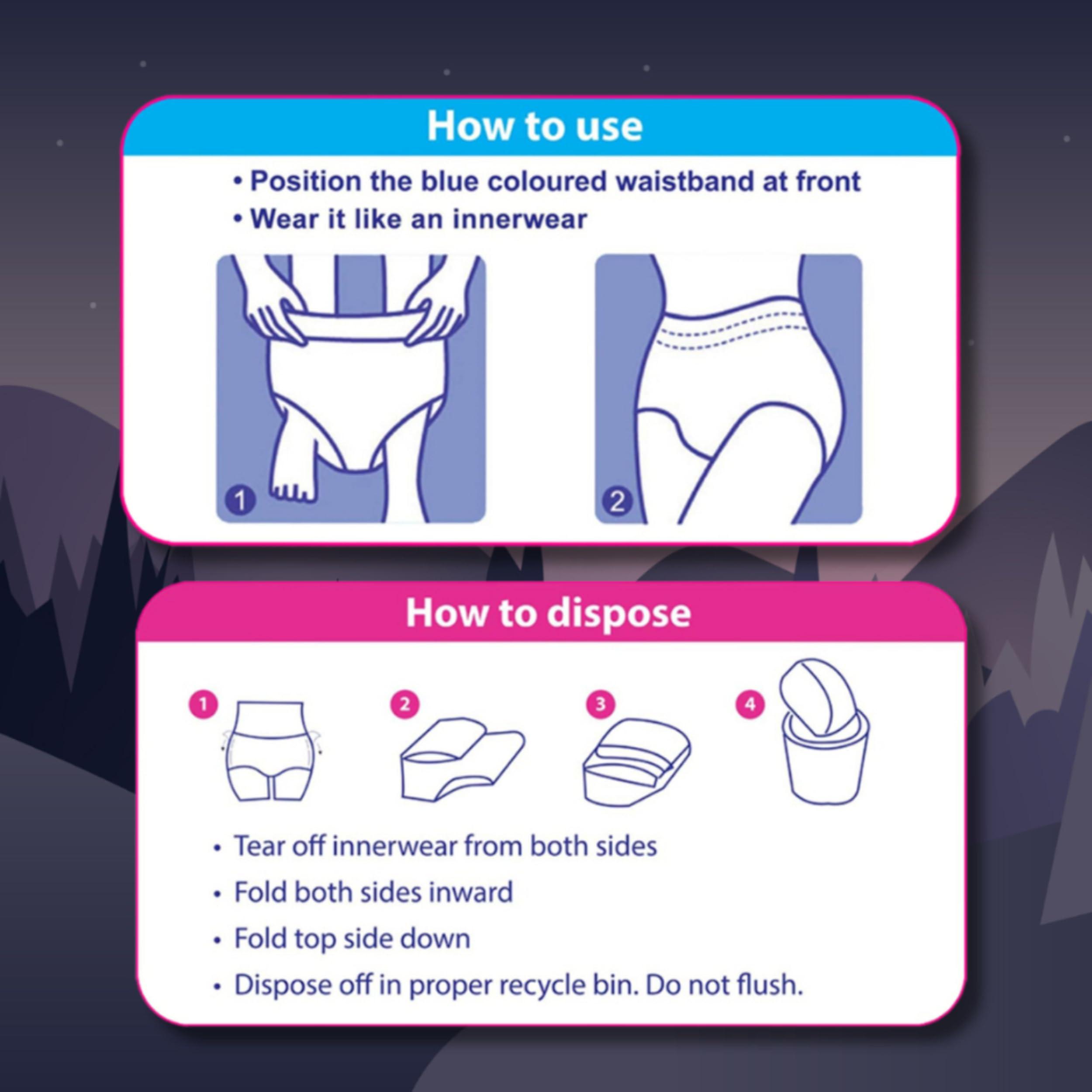 How to use

• Position the blue coloured waistband at front
• Wear it like an innerwear

1

2

How to dispose

1

2

3

4

• Tear off innerwear from both sides
• Fold both sides inward
• Fold top side down
• Dispose off in proper recycle bin. Do not flush.