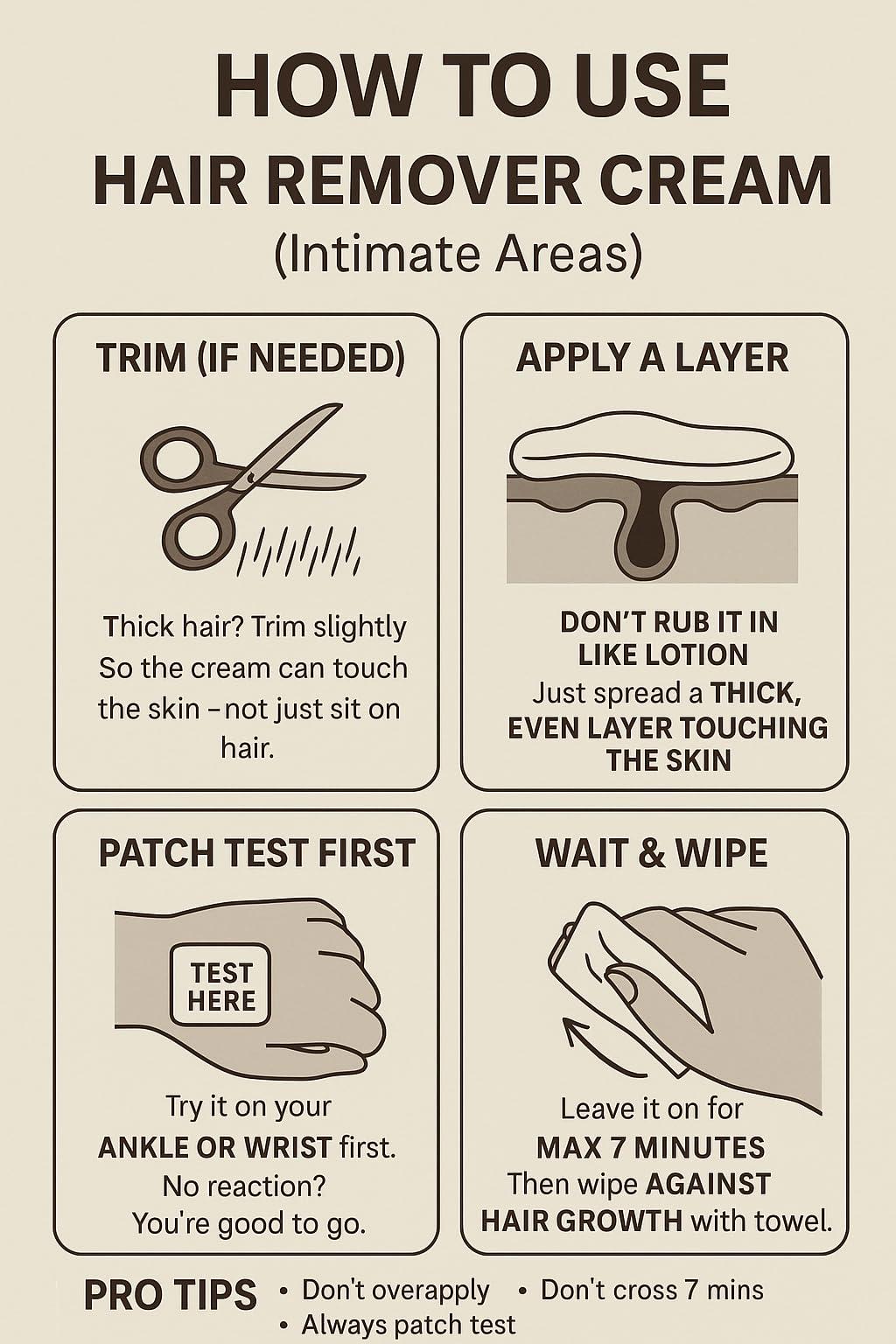 HOW TO USE
HAIR REMOVER CREAM
(Intimate Areas)

TRIM (IF NEEDED)

Thick hair? Trim slightly So the cream can touch the skin –not just sit on hair.

APPLY A LAYER

DON'T RUB IT IN LIKE LOTION
Just spread a THICK, EVEN LAYER TOUCHING THE SKIN

PATCH TEST FIRST

TEST HERE

Try it on your ANKLE OR WRIST first. No reaction? You're good to go.

WAIT & WIPE

Leave it on for MAX 7 MINUTES
Then wipe AGAINST HAIR GROWTH with towel.

PRO TIPS • Don't overapply • Don't cross 7 mins • Always patch test