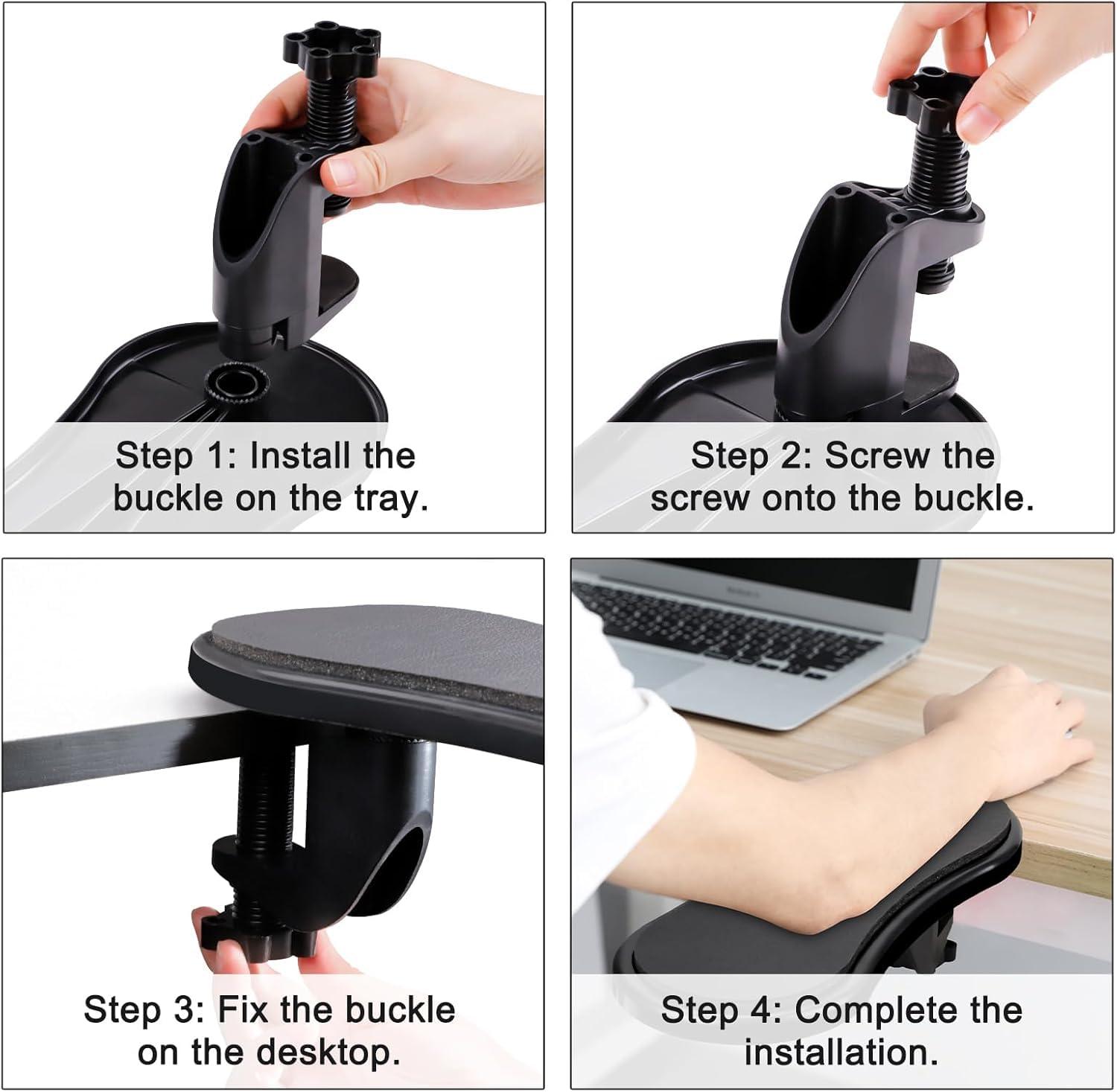 Step 1: Install the buckle on the tray.

Step 2: Screw the screw onto the buckle.

Step 3: Fix the buckle on the desktop.

Step 4: Complete the installation.