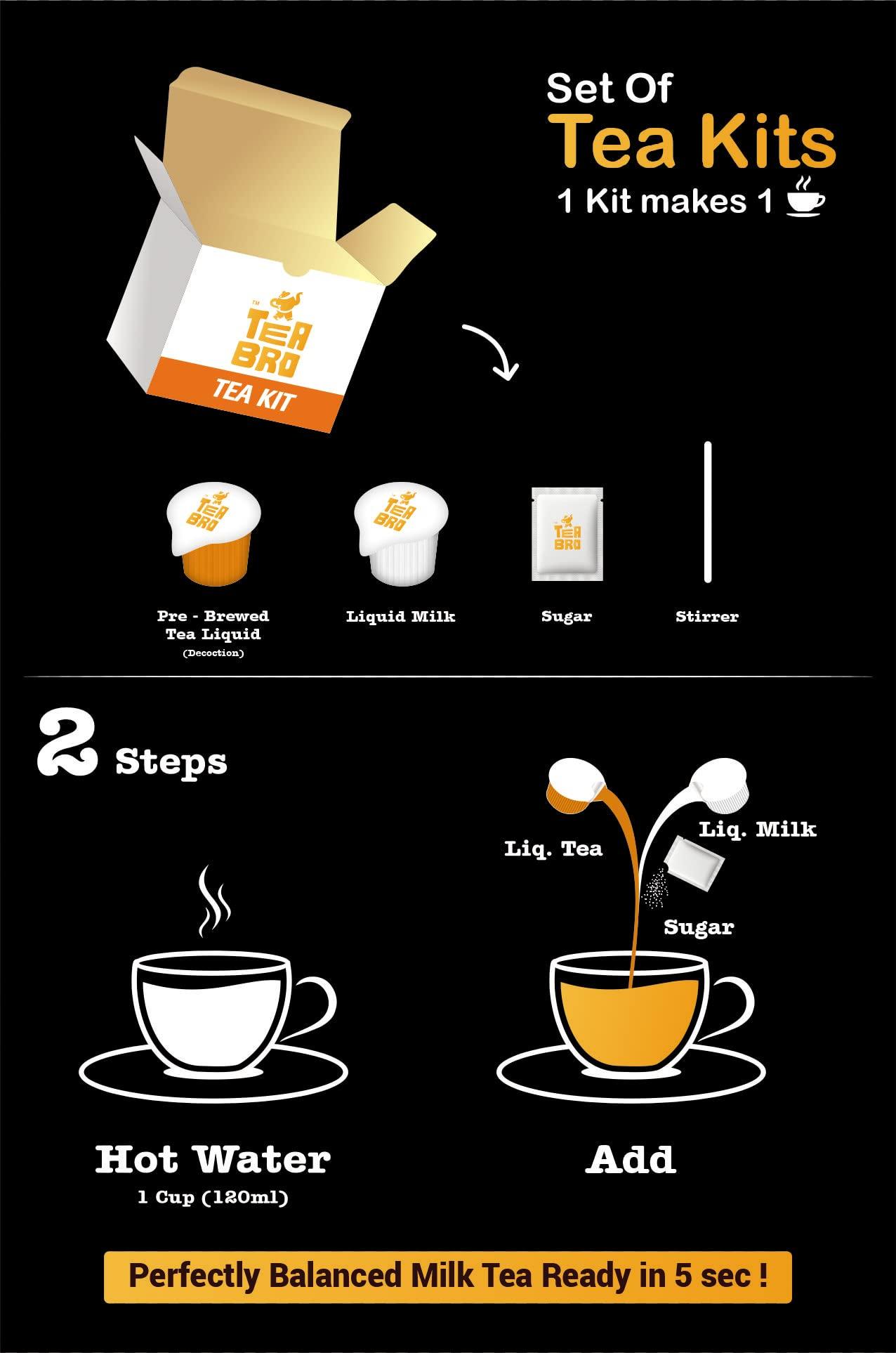 Set Of
Tea Kits
1 Kit makes 1

TM
TEA BRO
TEA KIT

TEA BRO
TEA BRO
TEA BRO

Pre - Brewed Tea Liquid
(Decoction)

Liquid Milk

Sugar

Stirrer

2 Steps

Liq. Tea

Liq. Milk

Sugar

Hot Water
1 Cup (120ml)

Add

Perfectly Balanced Milk Tea Ready in 5 sec !