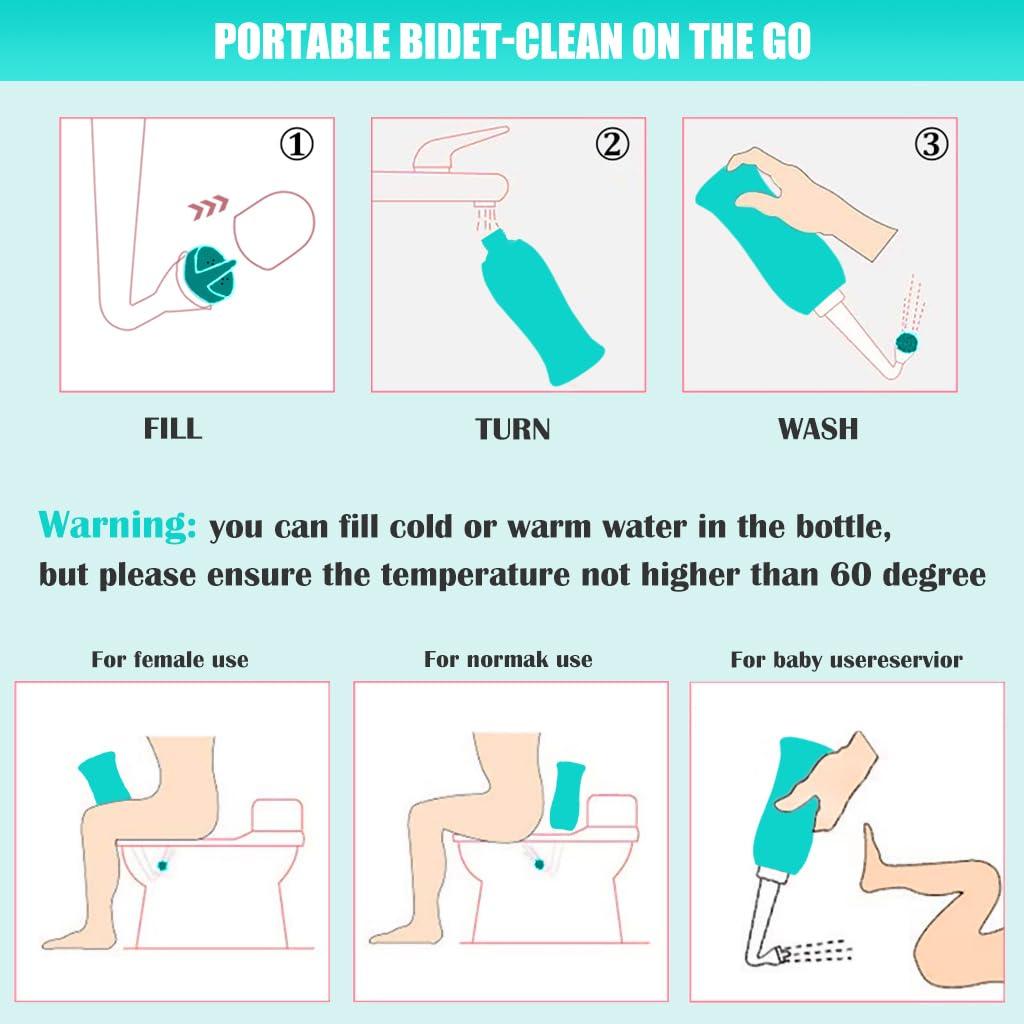 PORTABLE BIDET-CLEAN ON THE GO

①

FILL

②

TURN

③

WASH

Warning: you can fill cold or warm water in the bottle, but please ensure the temperature not higher than 60 degree

For female use

For normak use

For baby usereservior