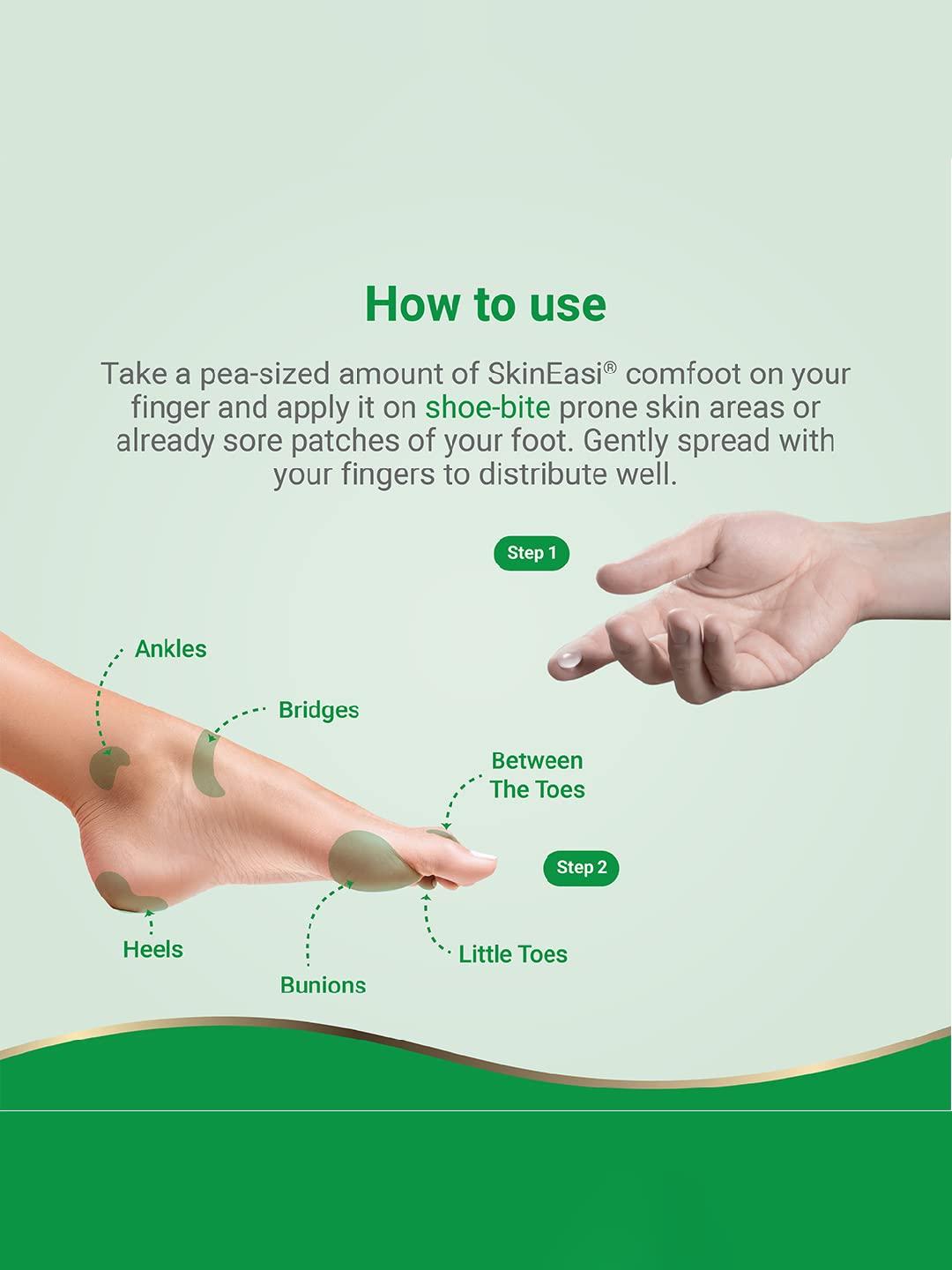 How to use

Take a pea-sized amount of SkinEasi® comfoot on your finger and apply it on shoe-bite prone skin areas or already sore patches of your foot. Gently spread with your fingers to distribute well.

Step 1

Ankles

Bridges

Between The Toes

Step 2

Heels

Bunions

Little Toes