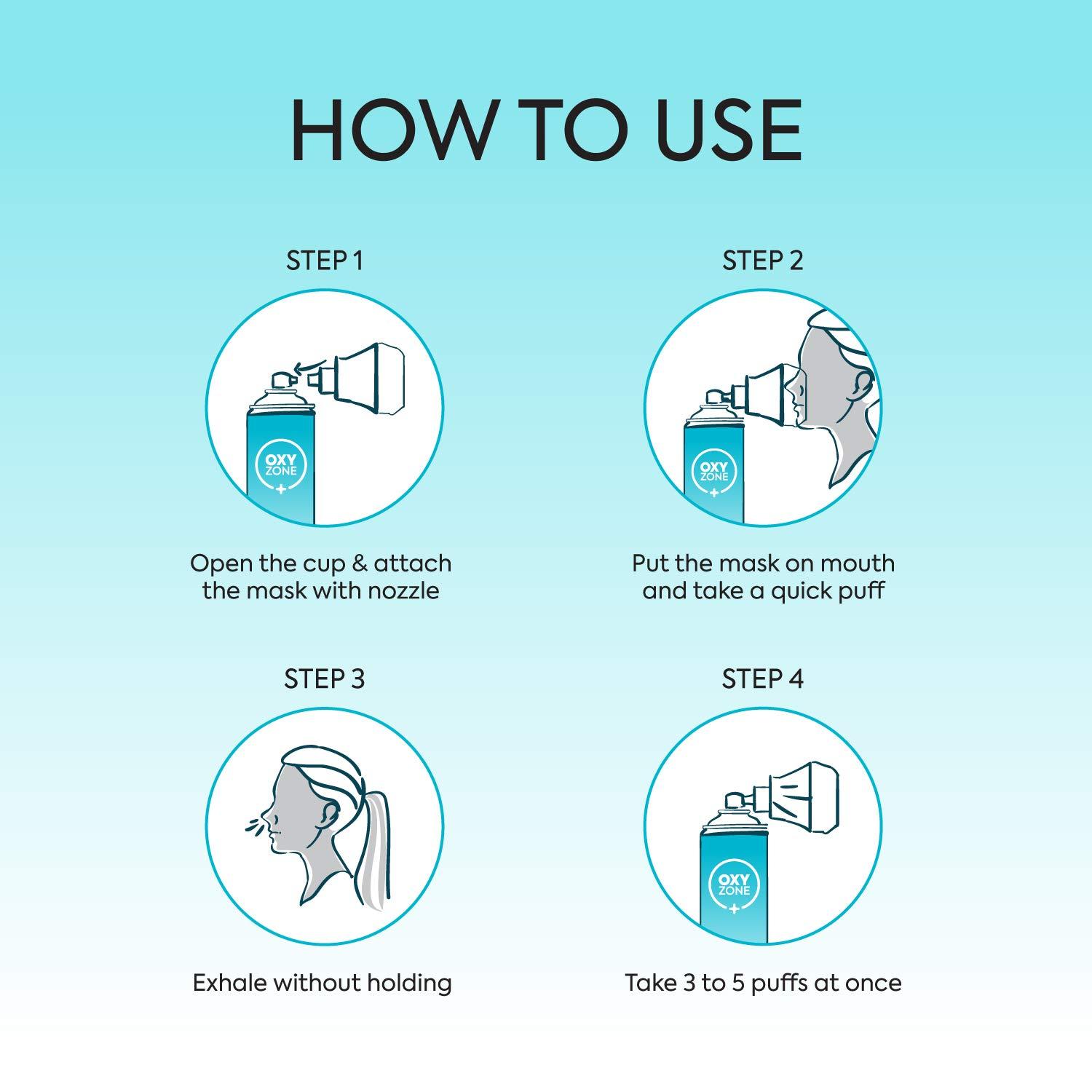 HOW TO USE

STEP 1

OXY ZONE

Open the cup & attach the mask with nozzle

STEP 2

OXY ZONE

Put the mask on mouth and take a quick puff

STEP 3

Exhale without holding

STEP 4

OXY ZONE

Take 3 to 5 puffs at once