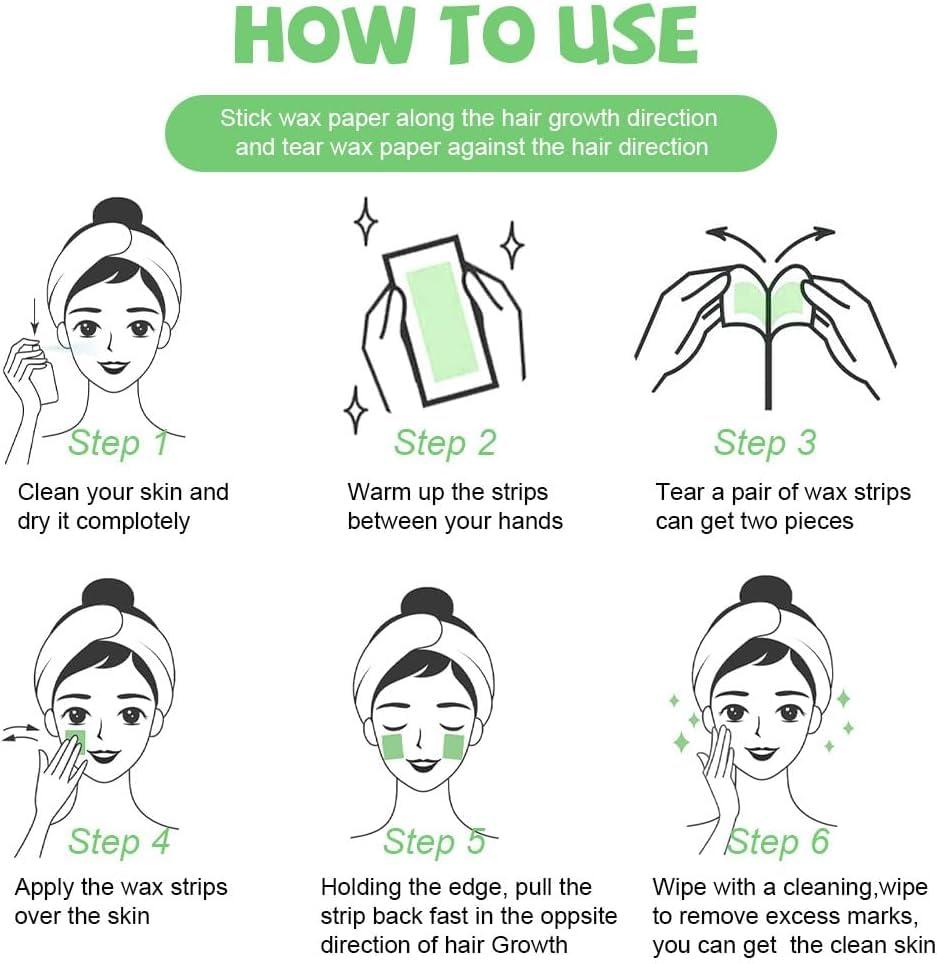 HOW TO USE

Stick wax paper along the hair growth direction and tear wax paper against the hair direction

Step 1

Clean your skin and dry it complotely

Step 2

Warm up the strips between your hands

Step 3

Tear a pair of wax strips can get two pieces

Step 4

Apply the wax strips over the skin

Step 5

Holding the edge, pull the strip back fast in the oppsite direction of hair Growth

Step 6

Wipe with a cleaning,wipe to remove excess marks, you can get the clean skin