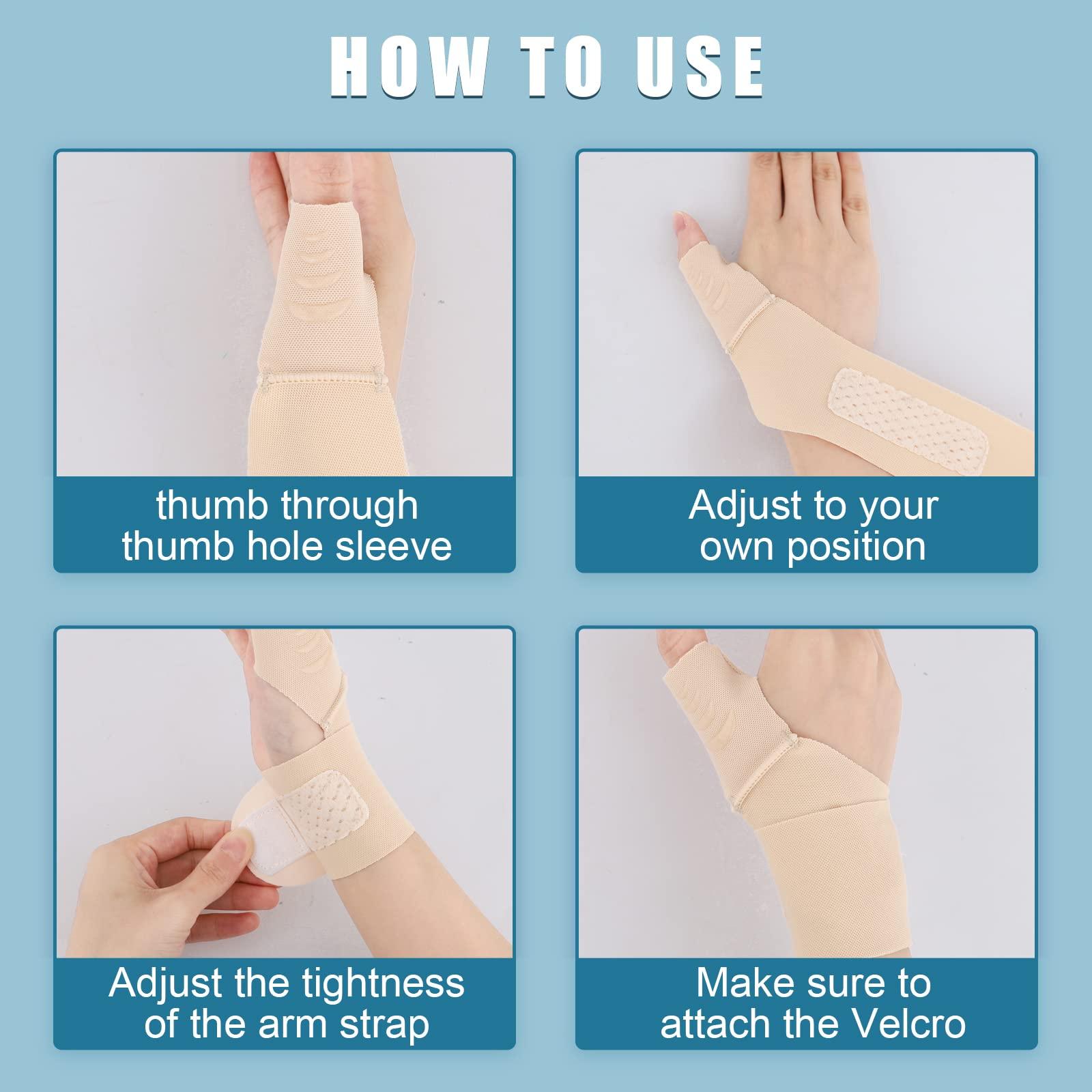 HOW TO USE

thumb through thumb hole sleeve

Adjust to your own position

Adjust the tightness of the arm strap

Make sure to attach the Velcro