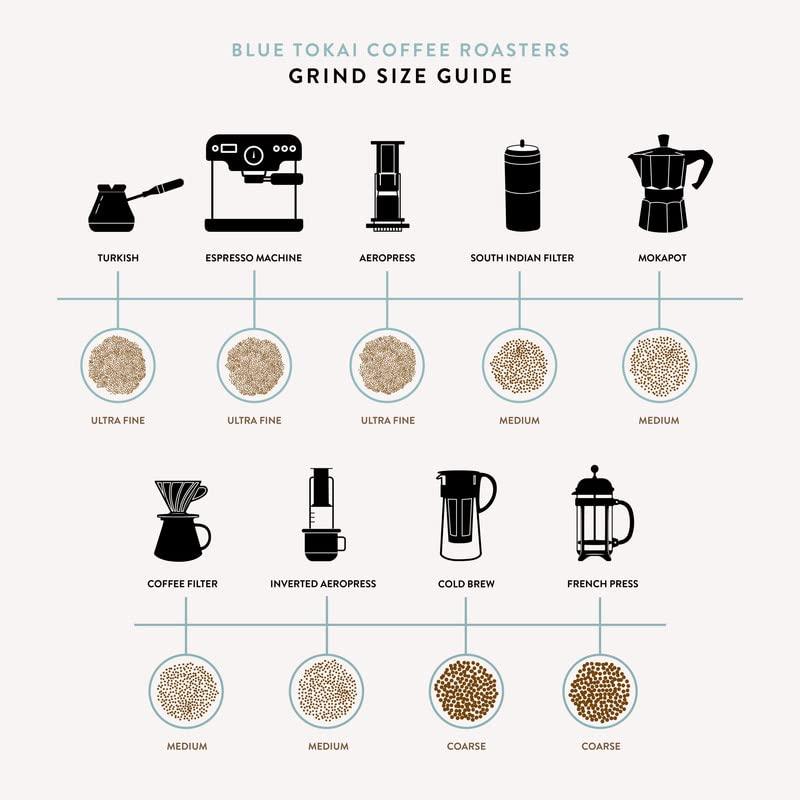 BLUE TOKAI COFFEE ROASTERS
GRIND SIZE GUIDE

TURKISH
ESPRESSO MACHINE
AEROPRESS
SOUTH INDIAN FILTER
MOKAPOT

ULTRA FINE
ULTRA FINE
ULTRA FINE
MEDIUM
MEDIUM

COFFEE FILTER
INVERTED AEROPRESS
COLD BREW
FRENCH PRESS

MEDIUM
MEDIUM
COARSE
COARSE