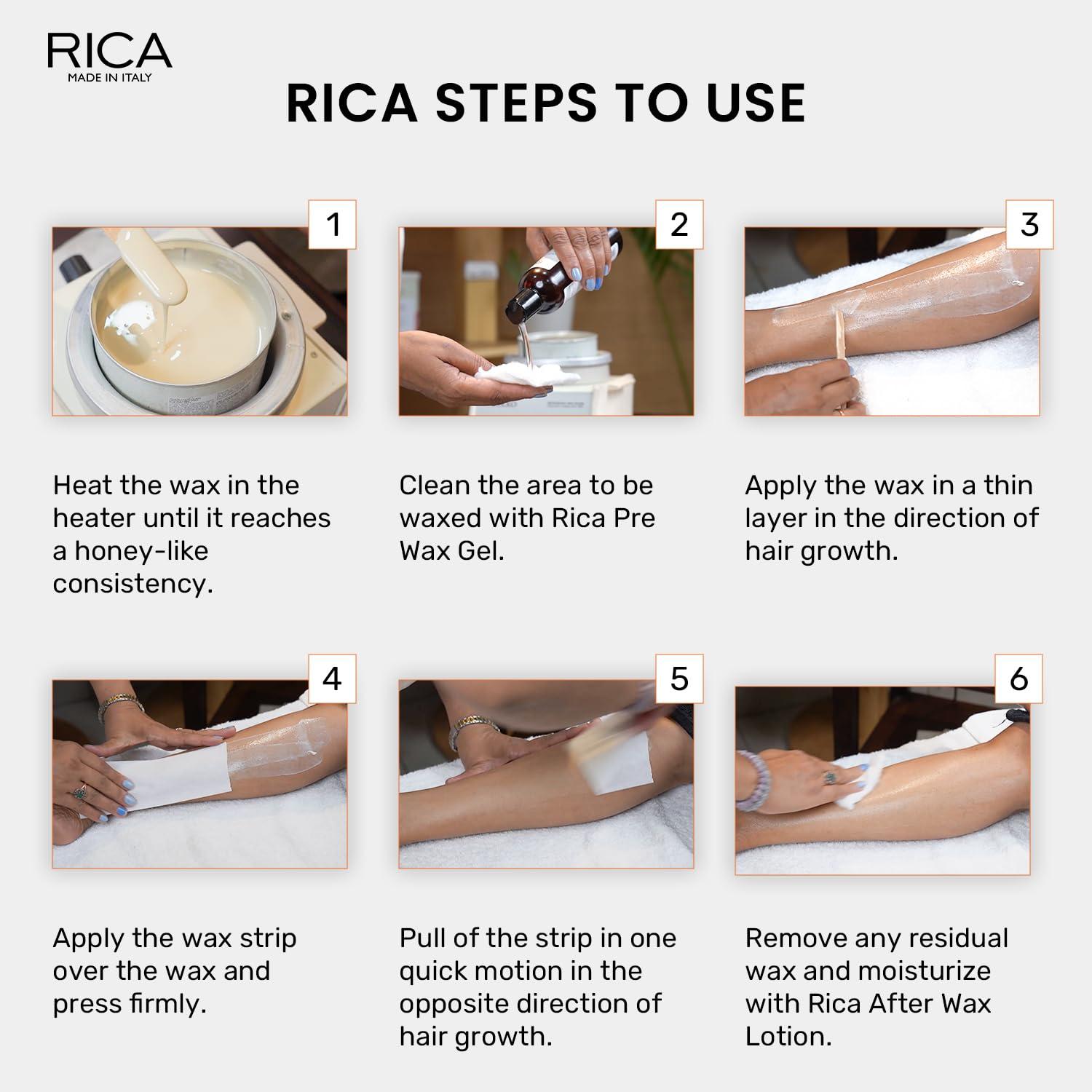 RICA
MADE IN ITALY

RICA STEPS TO USE

1

Heat the wax in the heater until it reaches a honey-like consistency.

2

Clean the area to be waxed with Rica Pre Wax Gel.

3

Apply the wax in a thin layer in the direction of hair growth.

4

Apply the wax strip over the wax and press firmly.

5

Pull of the strip in one quick motion in the opposite direction of hair growth.

6

Remove any residual wax and moisturize with Rica After Wax Lotion.