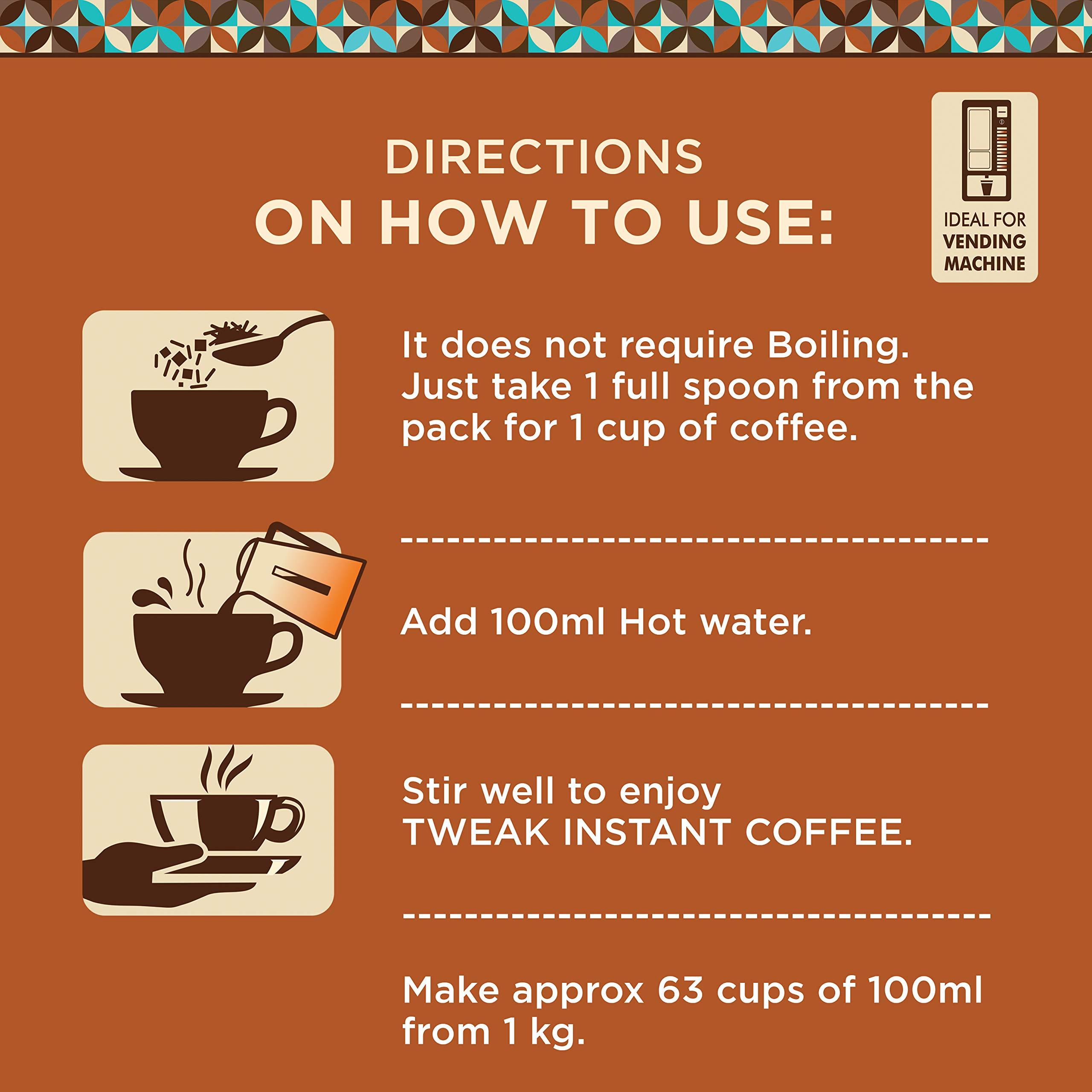 DIRECTIONS
ON HOW TO USE:

IDEAL FOR
VENDING
MACHINE

It does not require Boiling. Just take 1 full spoon from the pack for 1 cup of coffee.

Add 100ml Hot water.

Stir well to enjoy
TWEAK INSTANT COFFEE.

Make approx 63 cups of 100ml from 1 kg.