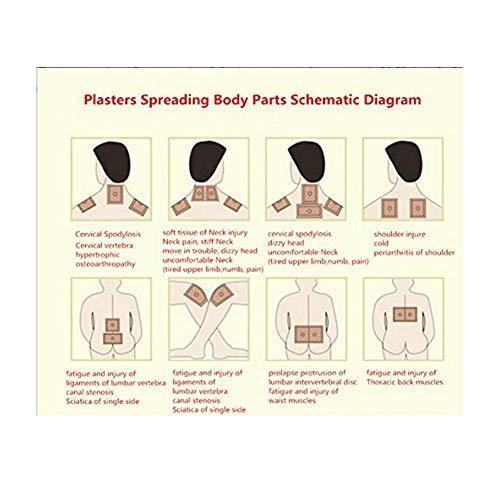 Plasters Spreading Body Parts Schematic Diagram

Cervical Spodylosis
Cervical vertebra hypertrophic osteoarthropathy

soft tissue of Neck injury
Neck pain, stiff Neck
move in trouble, dizzy head
uncomfortable Neck
(tired upper limb,numb, pain)

cervical spodylosis
dizzy head
uncomfortable Neck
(tired upper limb,numb, pain)

shoulder injure
cold
periarthritis of shoulder

fatigue and injury of ligaments of lumbar vertebra
canal stenosis
Sciatica of single side

fatigue and injury of ligaments of lumbar vertebra
canal stenosis
Sciatica of single side

prolapse protrusion of lumbar intervertebral disc
fatigue and injury of waist muscles

fatigue and injury of Thoracic back muscles