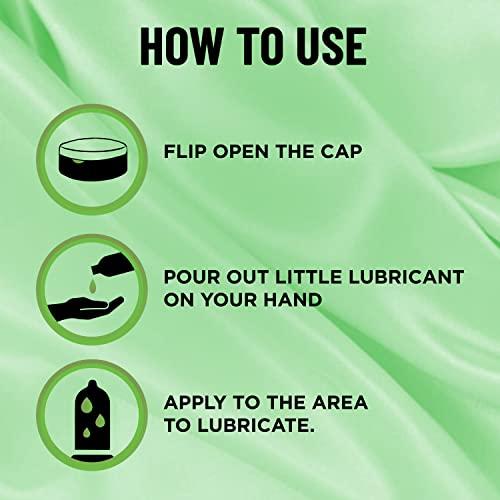 HOW TO USE

FLIP OPEN THE CAP

POUR OUT LITTLE LUBRICANT ON YOUR HAND

APPLY TO THE AREA TO LUBRICATE.