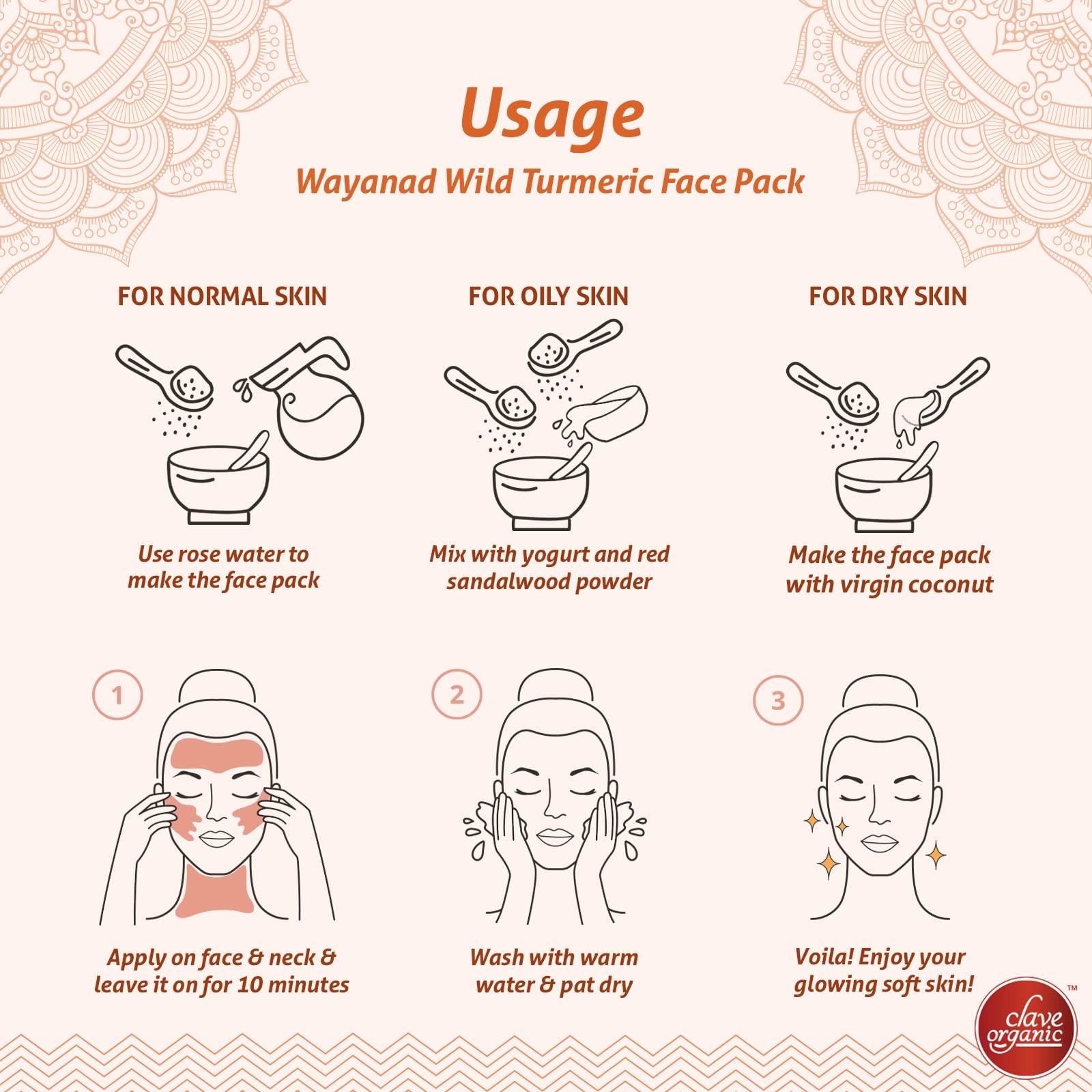 Usage
Wayanad Wild Turmeric Face Pack

FOR NORMAL SKIN

Use rose water to make the face pack

FOR OILY SKIN

Mix with yogurt and red sandalwood powder

FOR DRY SKIN

Make the face pack with virgin coconut

1

Apply on face & neck & leave it on for 10 minutes

2

Wash with warm water & pat dry

3

Voila! Enjoy your glowing soft skin!

clave organic ™