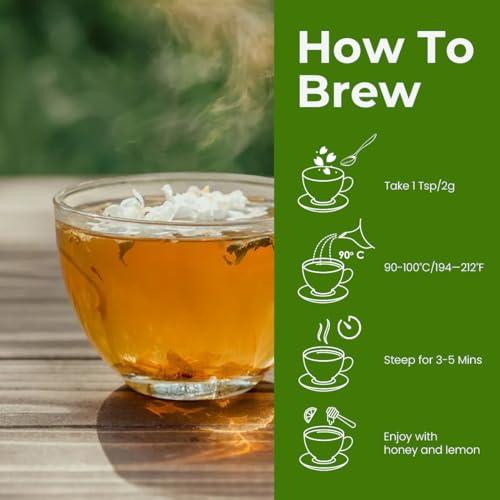 How To Brew

Take 1 Tsp/2g

90° C

90-100°C/194–212°F

Steep for 3-5 Mins

Enjoy with honey and lemon