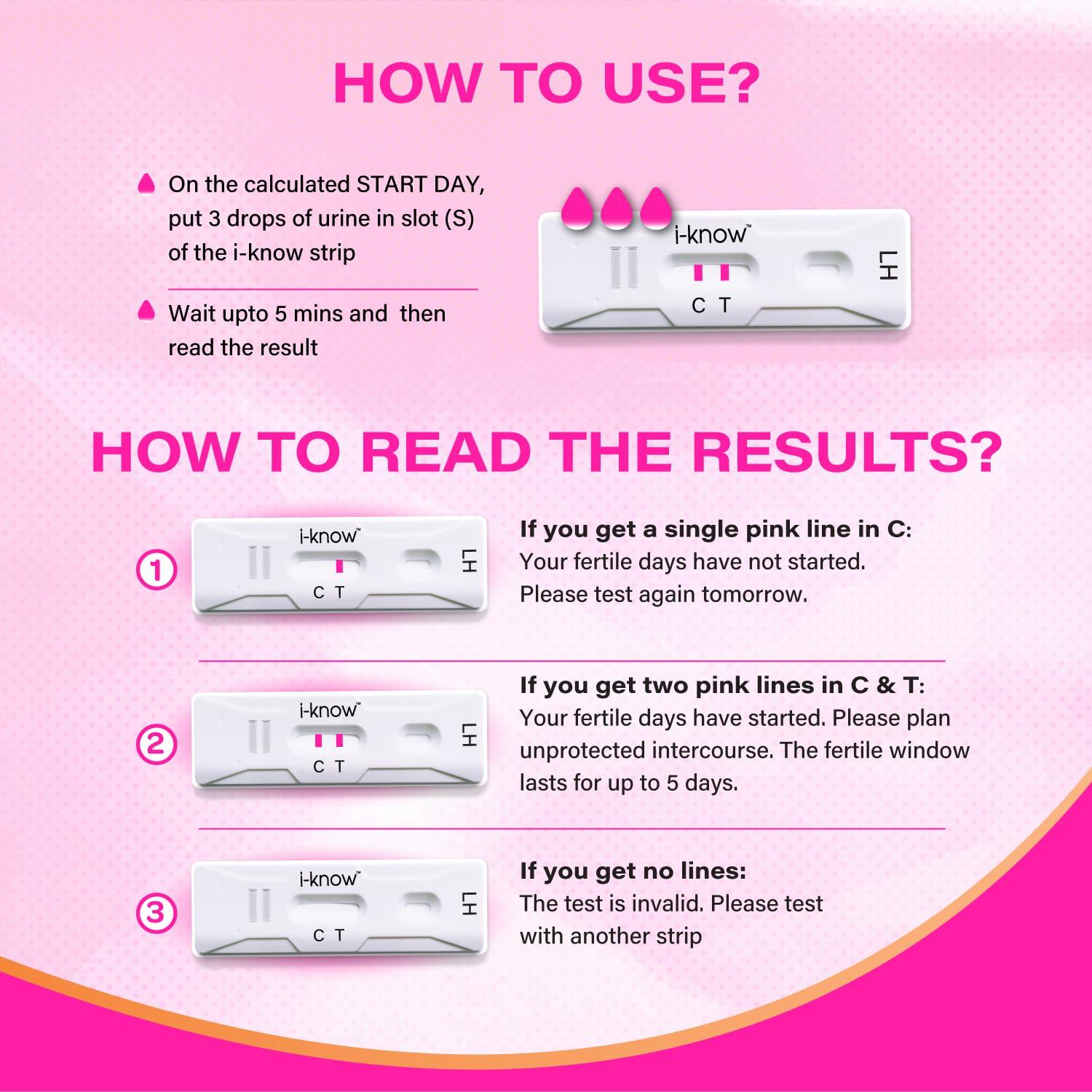 HOW TO USE?

On the calculated START DAY, put 3 drops of urine in slot (S) of the i-know strip

Wait upto 5 mins and then read the result

i-know™
C T
LH

HOW TO READ THE RESULTS?

①
i-know™
C T
LH

If you get a single pink line in C:
Your fertile days have not started. Please test again tomorrow.

②
i-know™
C T
LH

If you get two pink lines in C & T:
Your fertile days have started. Please plan unprotected intercourse. The fertile window lasts for up to 5 days.

③
i-know™
C T
LH

If you get no lines:
The test is invalid. Please test with another strip