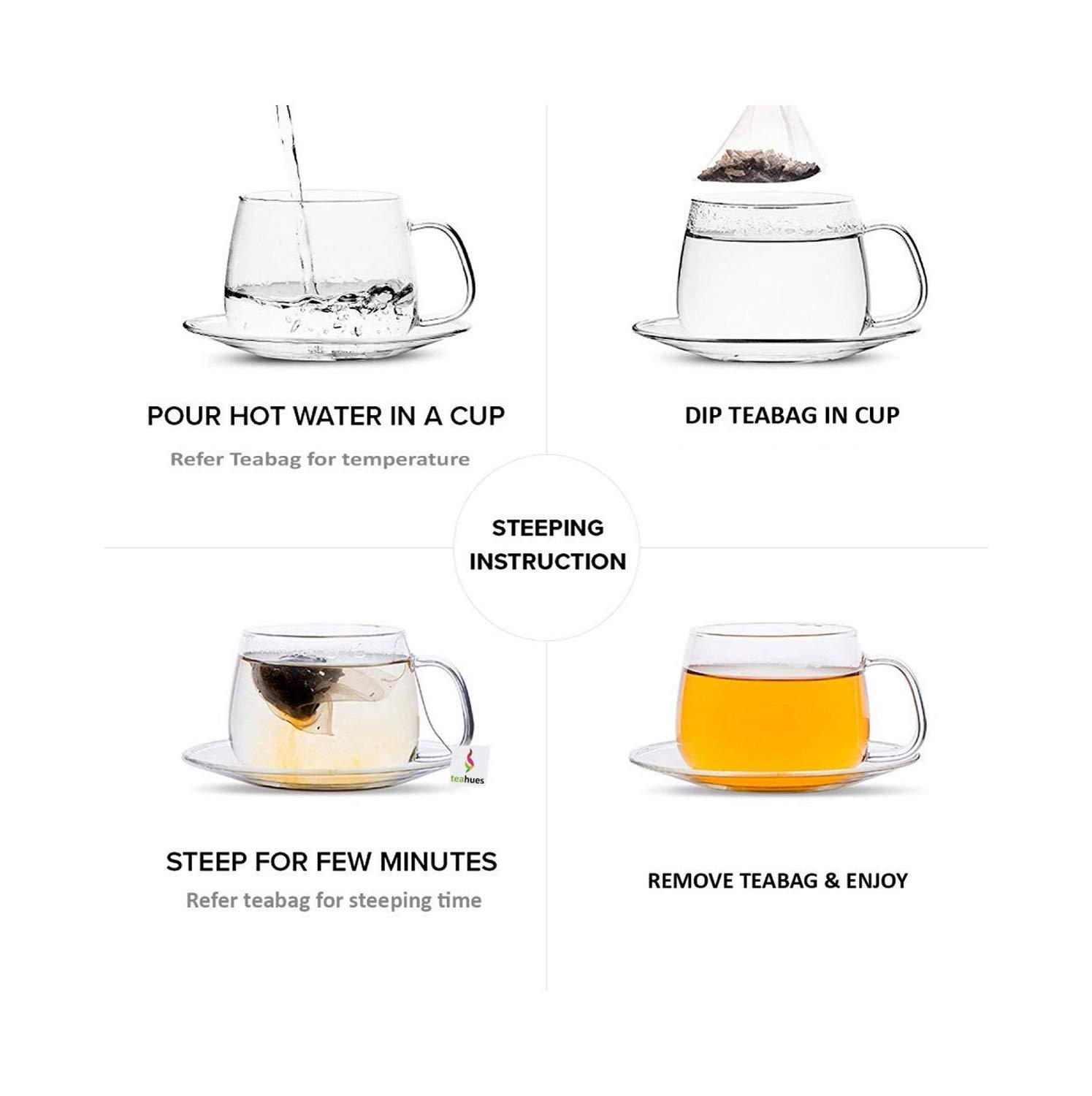 POUR HOT WATER IN A CUP

Refer Teabag for temperature

DIP TEABAG IN CUP

STEEPING INSTRUCTION

teahues

STEEP FOR FEW MINUTES

Refer teabag for steeping time

REMOVE TEABAG & ENJOY