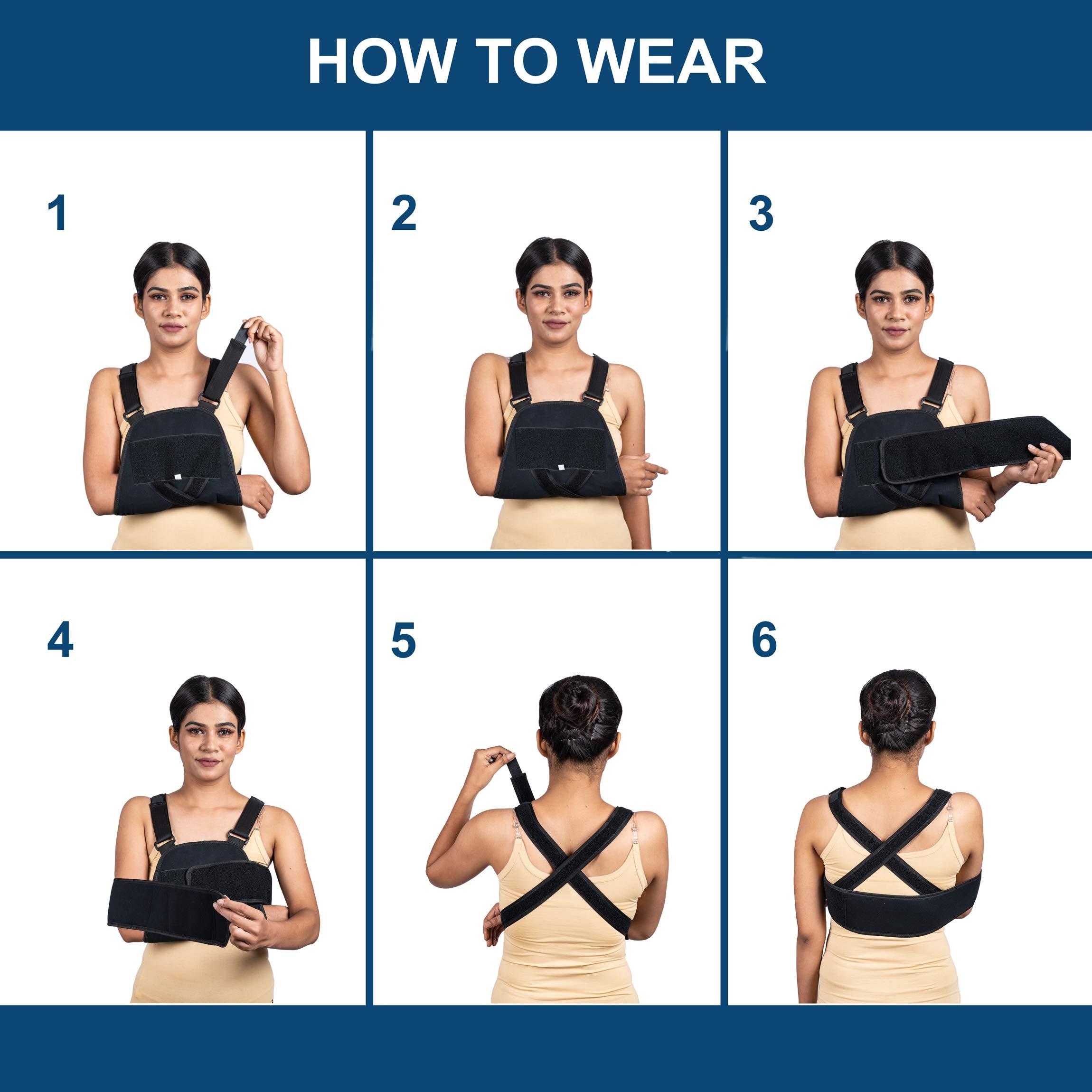 HOW TO WEAR

1

2

3

4

5

6