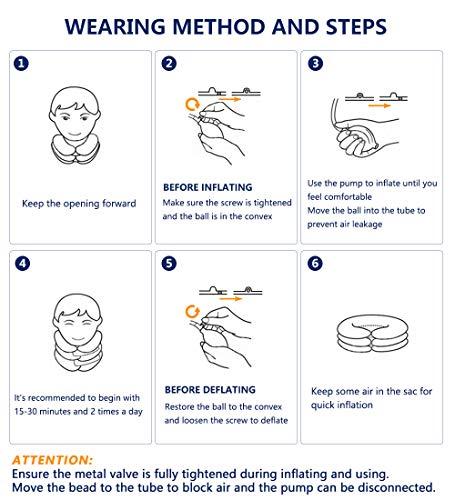 WEARING METHOD AND STEPS

1

Keep the opening forward

2

BEFORE INFLATING
Make sure the screw is tightened and the ball is in the convex

3

Use the pump to inflate until you feel comfortable
Move the ball into the tube to prevent air leakage

4

It's recommended to begin with 15-30 minutes and 2 times a day

5

BEFORE DEFLATING
Restore the ball to the convex and loosen the screw to deflate

6

Keep some air in the sac for quick inflation

ATTENTION:
Ensure the metal valve is fully tightened during inflating and using.
Move the bead to the tube to block air and the pump can be disconnected.