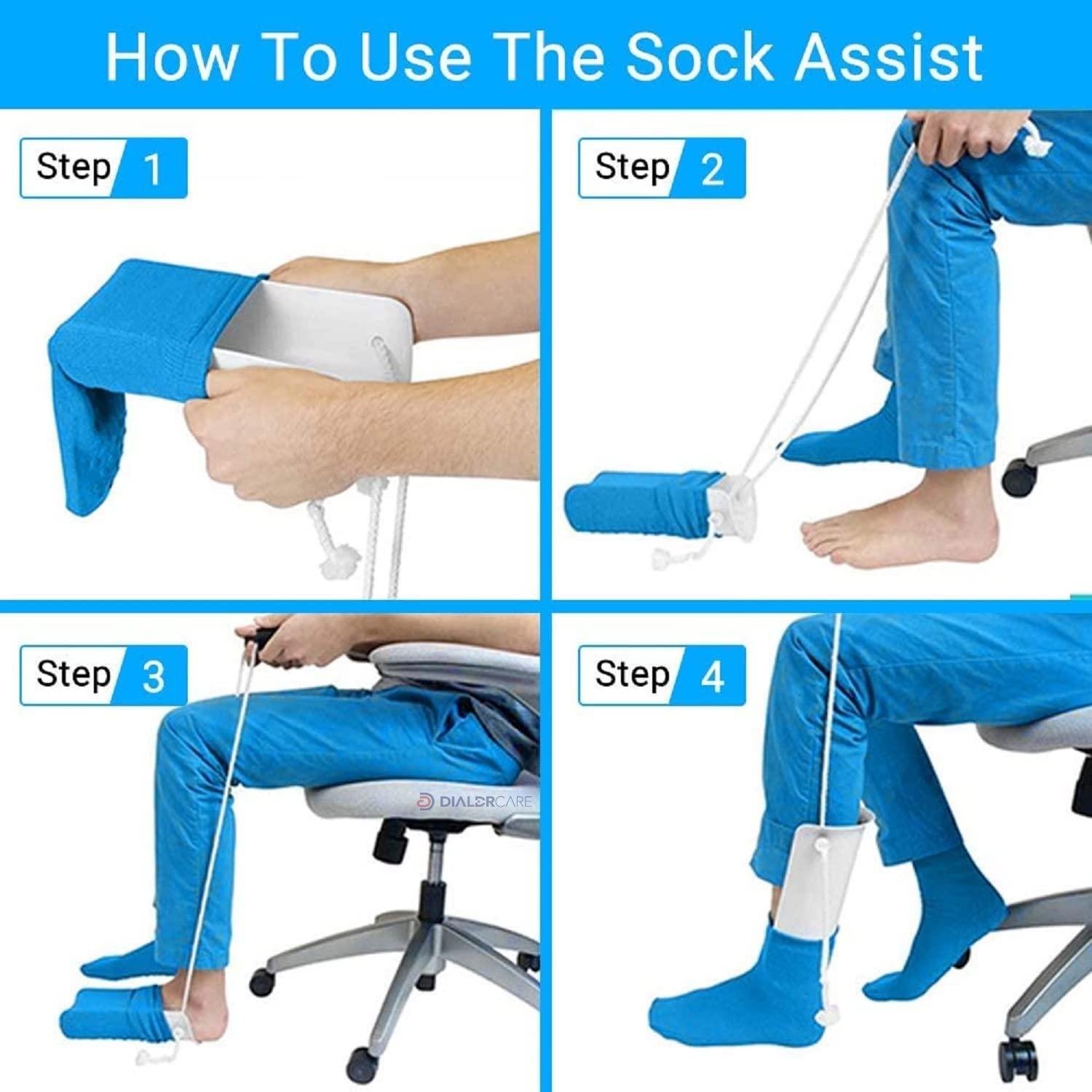 How To Use The Sock Assist

Step 1

Step 2

Step 3

DIALERCARE

Step 4