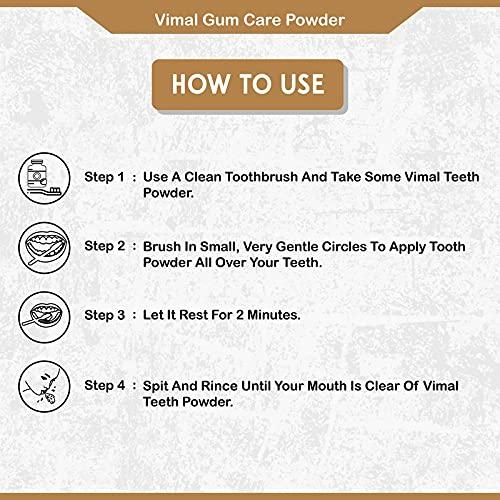 Vimal Gum Care Powder

HOW TO USE

Step 1 : Use A Clean Toothbrush And Take Some Vimal Teeth Powder.

Step 2 : Brush In Small, Very Gentle Circles To Apply Tooth Powder All Over Your Teeth.

Step 3 : Let It Rest For 2 Minutes.

Step 4 : Spit And Rince Until Your Mouth Is Clear Of Vimal Teeth Powder.