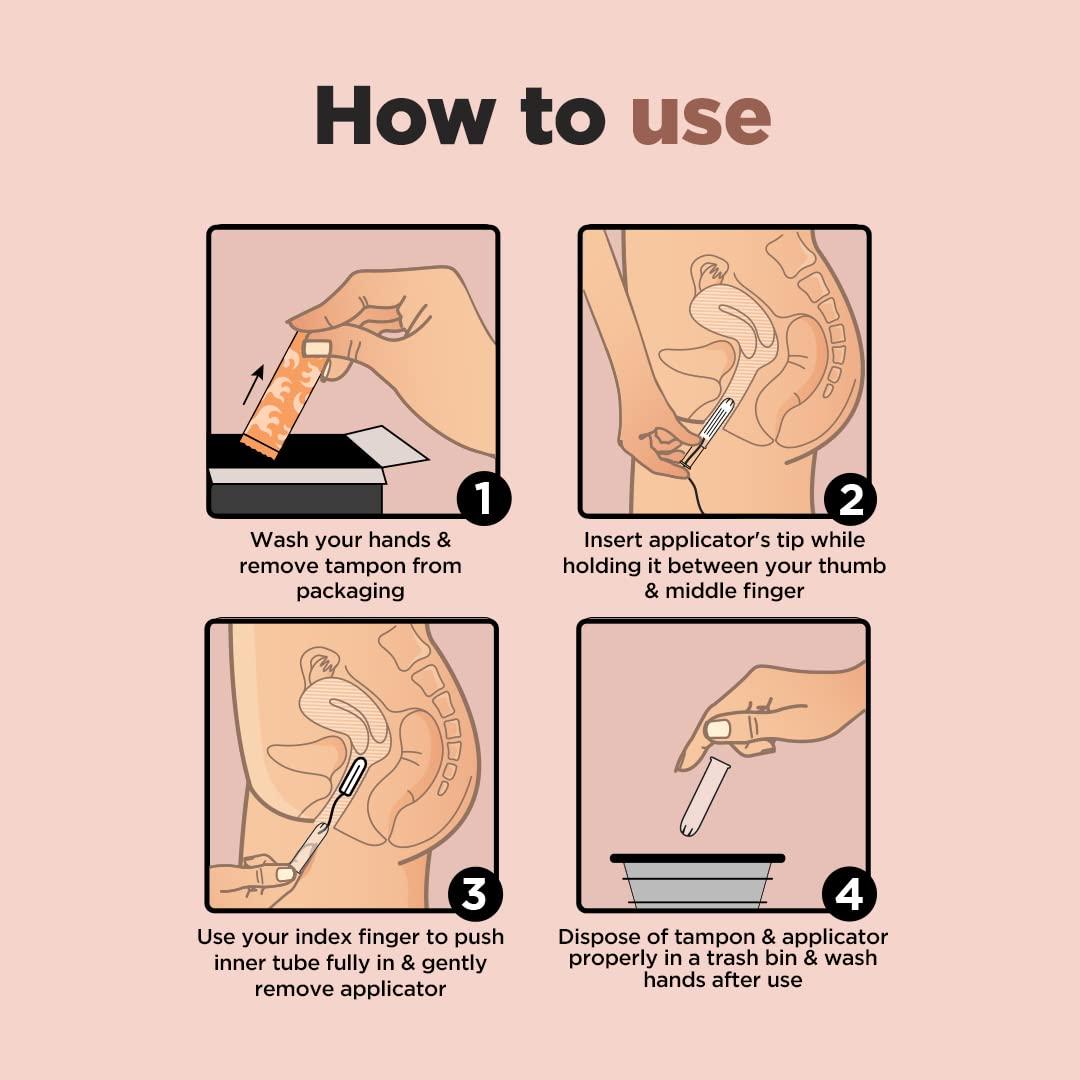 How to use

1

Wash your hands & remove tampon from packaging

2

Insert applicator's tip while holding it between your thumb & middle finger

3

Use your index finger to push inner tube fully in & gently remove applicator

4

Dispose of tampon & applicator properly in a trash bin & wash hands after use