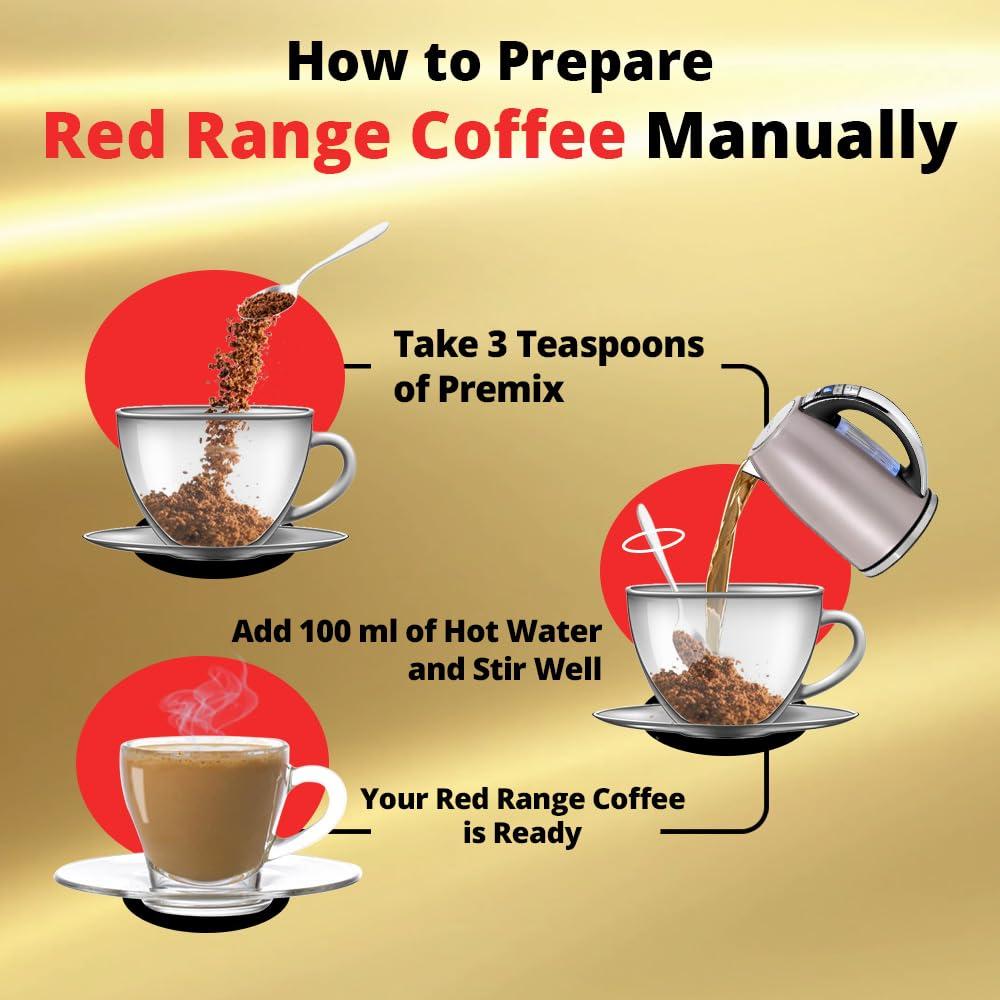 How to Prepare
Red Range Coffee Manually

Take 3 Teaspoons of Premix

Add 100 ml of Hot Water and Stir Well

Your Red Range Coffee is Ready