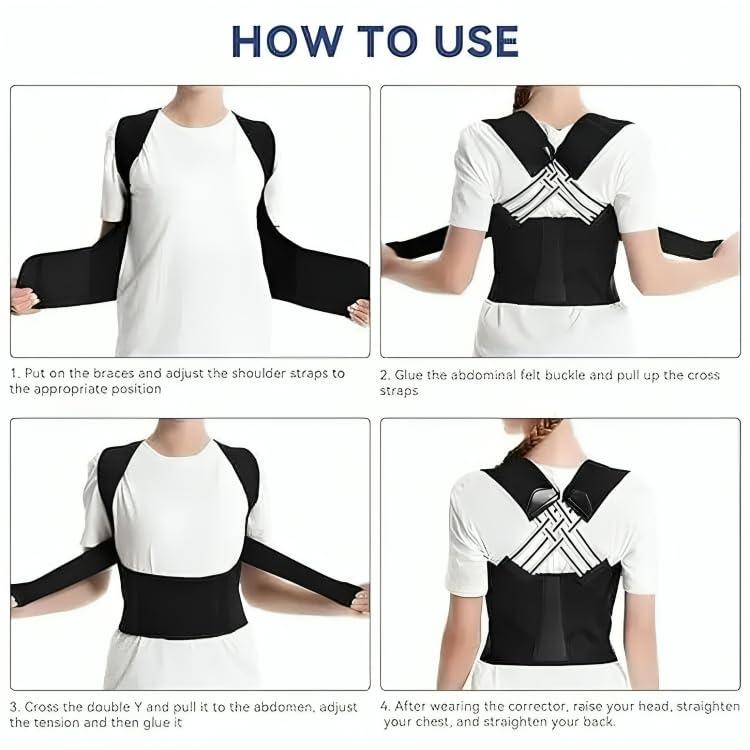 HOW TO USE

1. Put on the braces and adjust the shoulder straps to the appropriate position

2. Glue the abdominal felt buckle and pull up the cross straps

3. Cross the double Y and pull it to the abdomen, adjust the tension and then glue it

4. After wearing the corrector, raise your head, straighten your chest, and straighten your back.