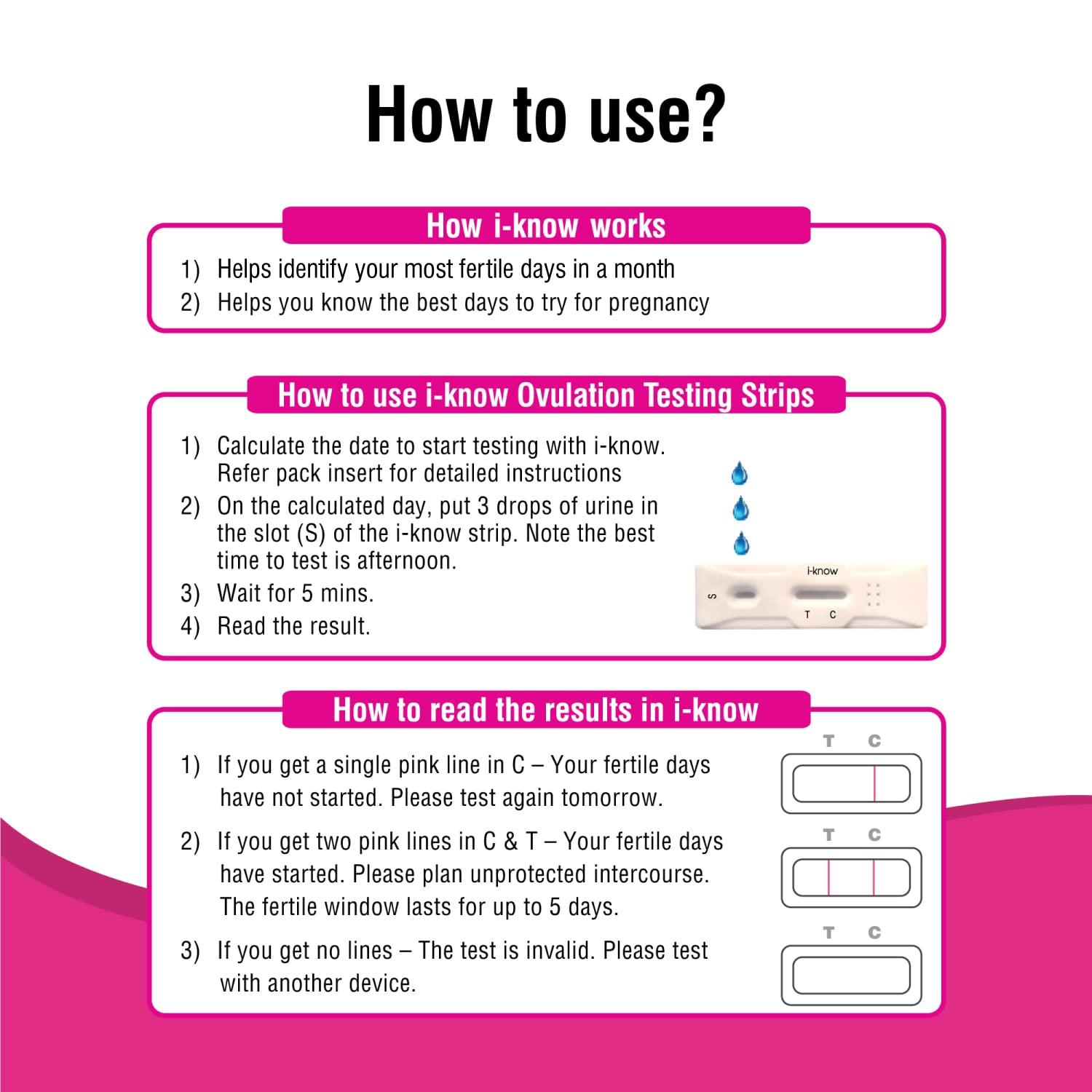 How to use?

How i-know works

1) Helps identify your most fertile days in a month
2) Helps you know the best days to try for pregnancy

How to use i-know Ovulation Testing Strips

1) Calculate the date to start testing with i-know. Refer pack insert for detailed instructions
2) On the calculated day, put 3 drops of urine in the slot (S) of the i-know strip. Note the best time to test is afternoon.
3) Wait for 5 mins.
4) Read the result.

i-know
S
T C

How to read the results in i-know

1) If you get a single pink line in C – Your fertile days have not started. Please test again tomorrow.
2) If you get two pink lines in C & T – Your fertile days have started. Please plan unprotected intercourse. The fertile window lasts for up to 5 days.
3) If you get no lines – The test is invalid. Please test with another device.

T C
T C
T C