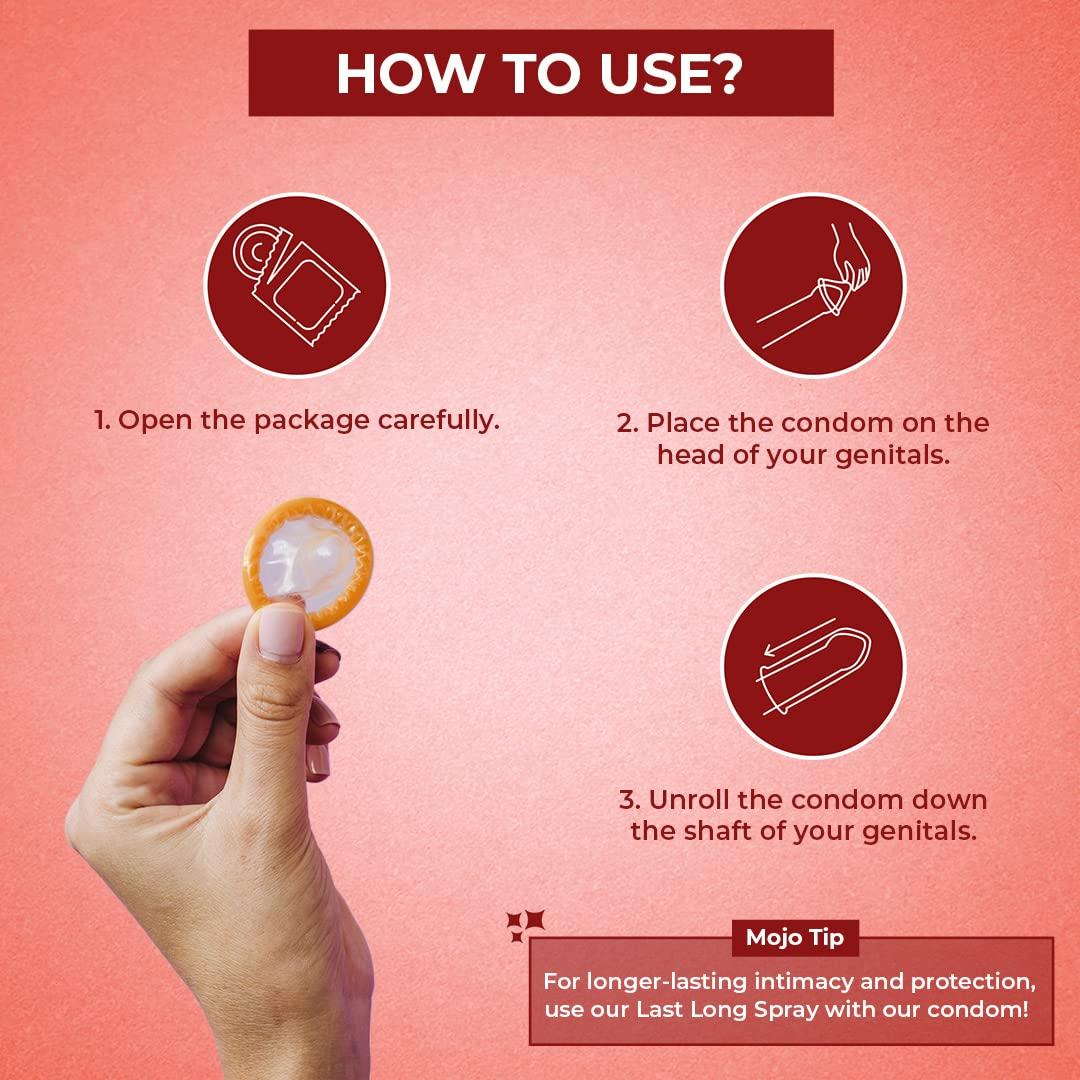 HOW TO USE?

1. Open the package carefully.

2. Place the condom on the head of your genitals.

3. Unroll the condom down the shaft of your genitals.

Mojo Tip

For longer-lasting intimacy and protection, use our Last Long Spray with our condom!