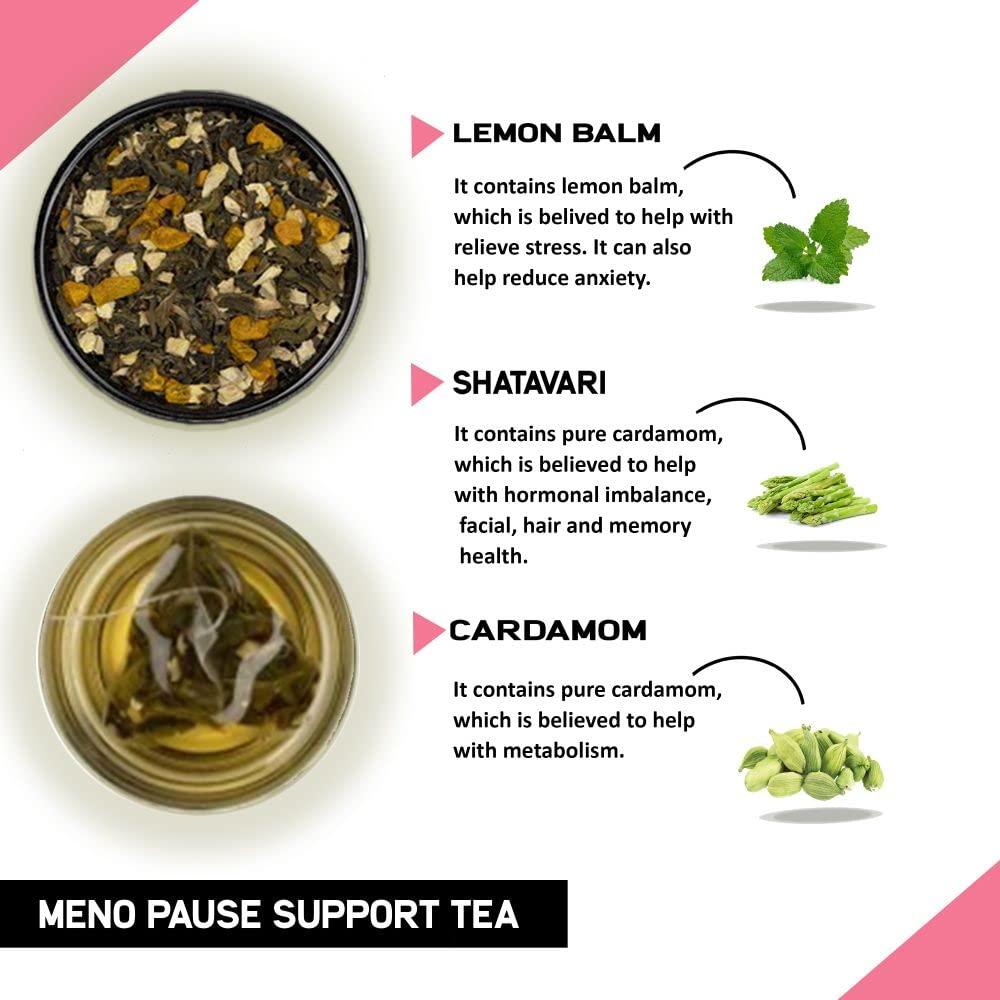 LEMON BALM

It contains lemon balm, which is belived to help with relieve stress. It can also help reduce anxiety.

SHATAVARI

It contains pure cardamom, which is believed to help with hormonal imbalance, facial, hair and memory health.

CARDAMOM

It contains pure cardamom, which is believed to help with metabolism.

MENO PAUSE SUPPORT TEA