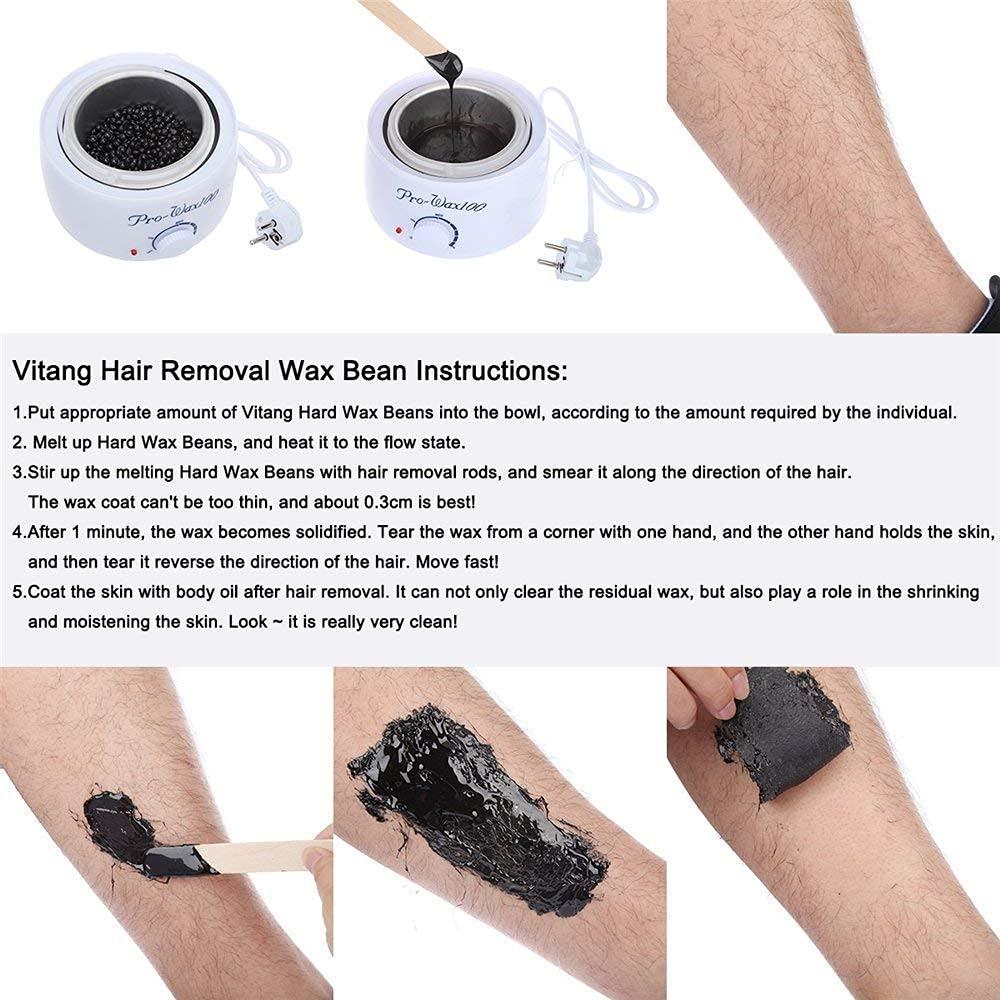 Pro-Wax100

Pro-Wax100

Vitang Hair Removal Wax Bean Instructions:

1.Put appropriate amount of Vitang Hard Wax Beans into the bowl, according to the amount required by the individual.

2. Melt up Hard Wax Beans, and heat it to the flow state.

3.Stir up the melting Hard Wax Beans with hair removal rods, and smear it along the direction of the hair. The wax coat can't be too thin, and about 0.3cm is best!

4.After 1 minute, the wax becomes solidified. Tear the wax from a corner with one hand, and the other hand holds the skin, and then tear it reverse the direction of the hair. Move fast!

5.Coat the skin with body oil after hair removal. It can not only clear the residual wax, but also play a role in the shrinking and moistening the skin. Look ~ it is really very clean!