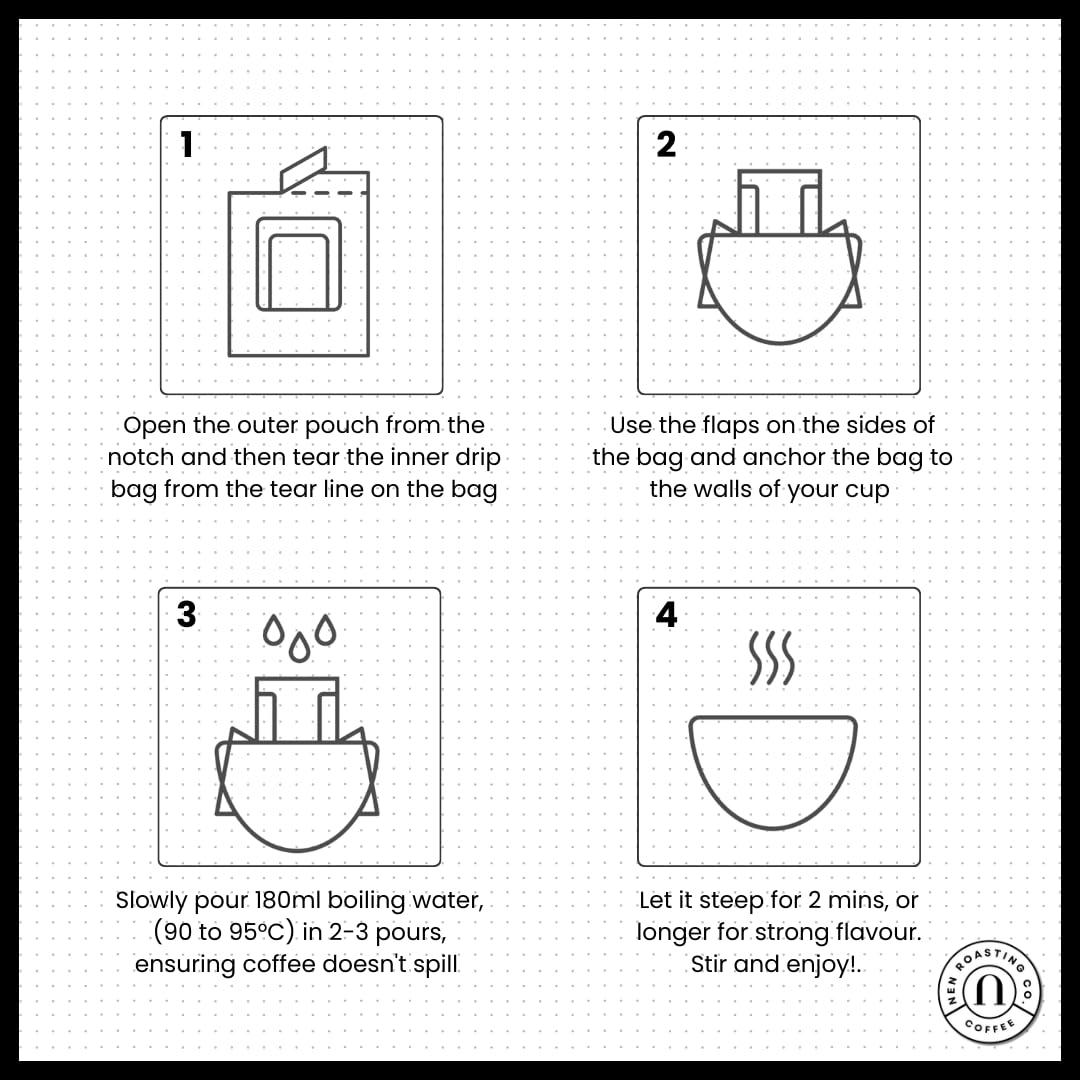 1

Open the outer pouch from the notch and then tear the inner drip bag from the tear line on the bag

2

Use the flaps on the sides of the bag and anchor the bag to the walls of your cup

3

Slowly pour 180ml boiling water, (90 to 95°C) in 2-3 pours, ensuring coffee doesn't spill

4

Let it steep for 2 mins, or longer for strong flavour. Stir and enjoy!.

NEN ROASTING CO. COFFEE