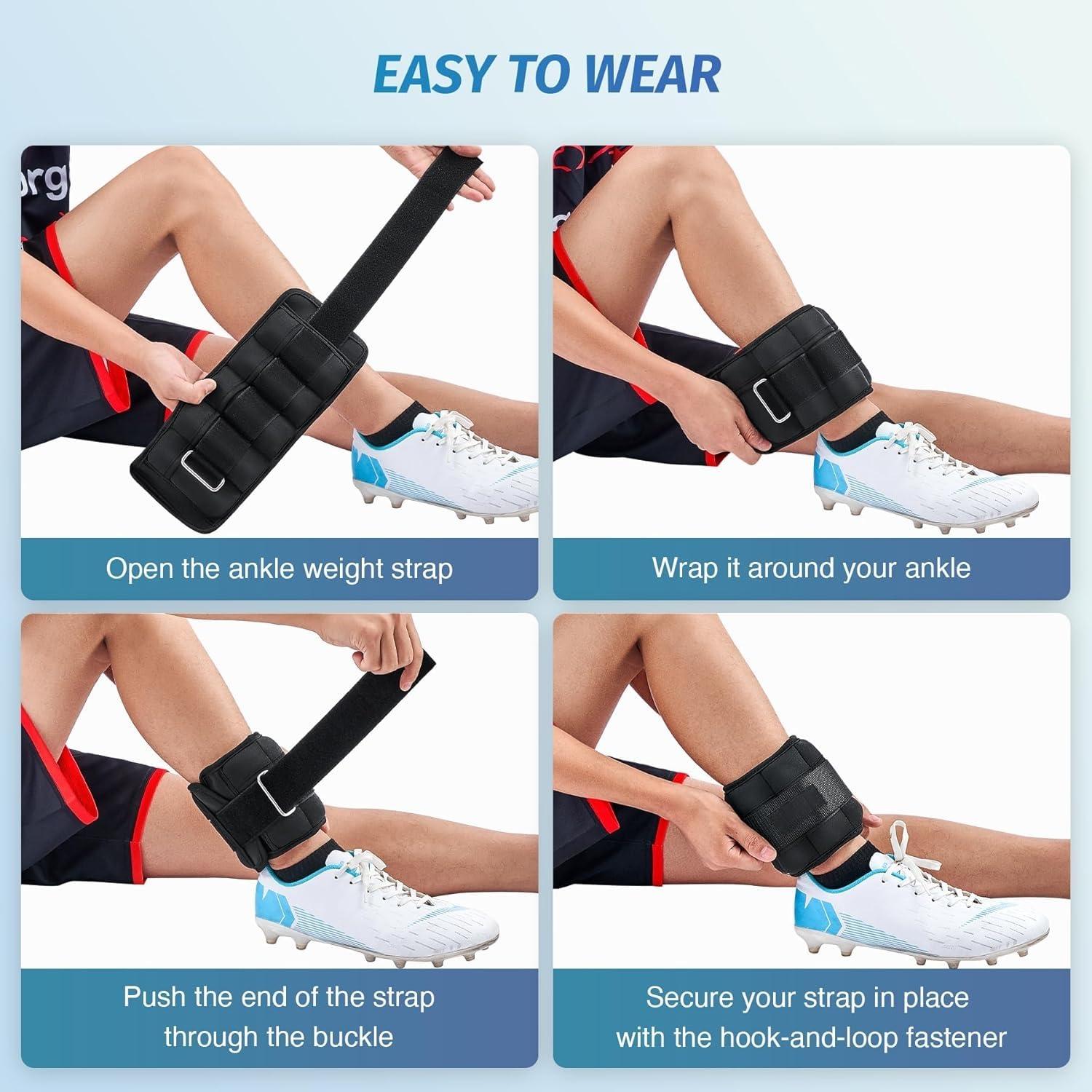 EASY TO WEAR

Open the ankle weight strap

Wrap it around your ankle

Push the end of the strap through the buckle

Secure your strap in place with the hook-and-loop fastener