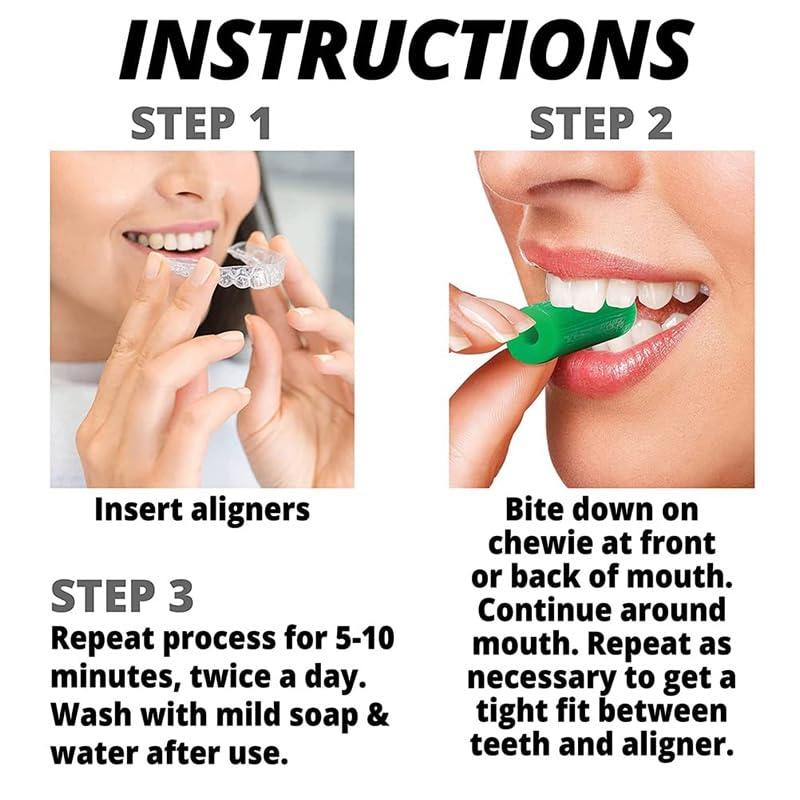 INSTRUCTIONS

STEP 1

Insert aligners

STEP 2

Bite down on chewie at front or back of mouth. Continue around mouth. Repeat as necessary to get a tight fit between teeth and aligner.

STEP 3

Repeat process for 5-10 minutes, twice a day. Wash with mild soap & water after use.