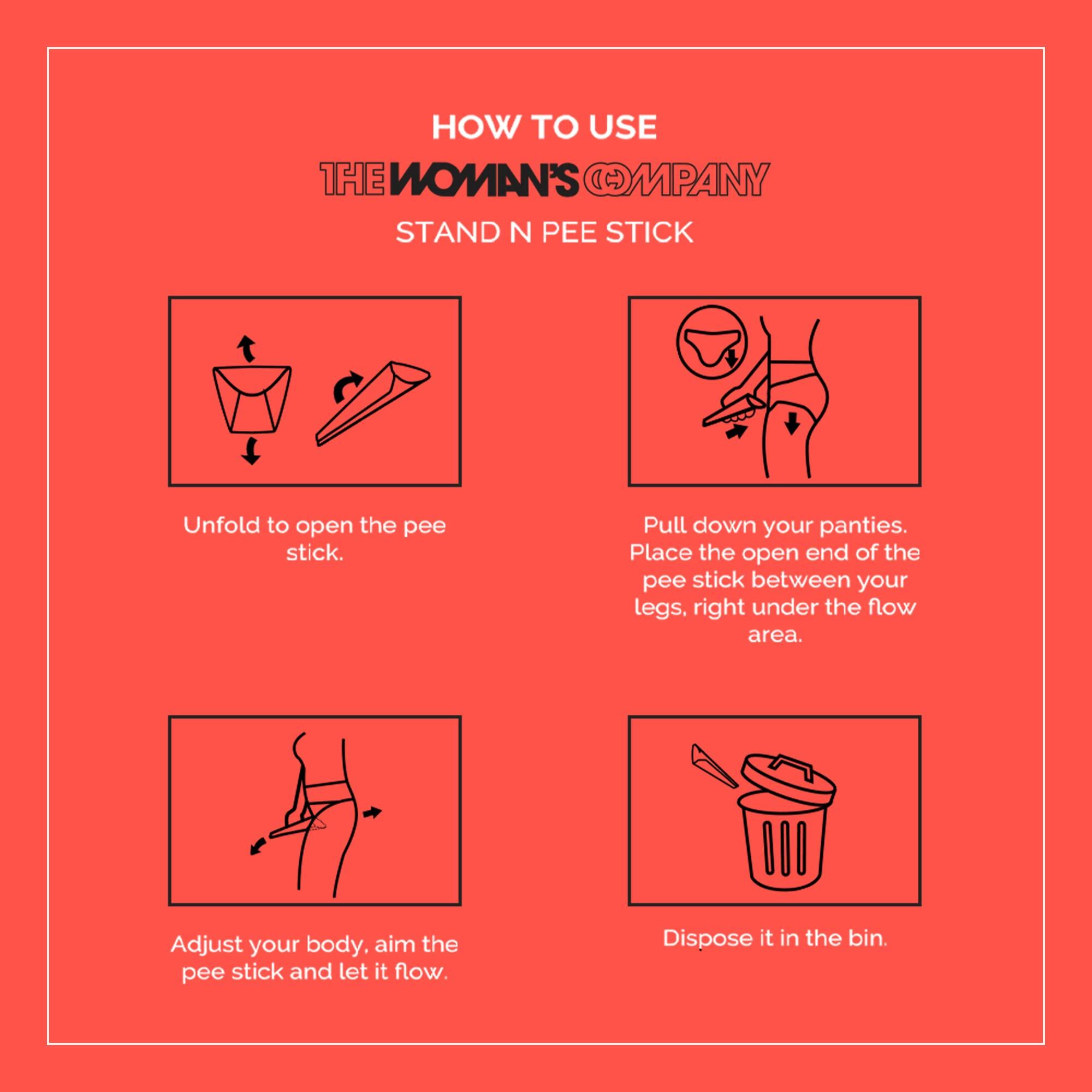 HOW TO USE

THE WOMAN'S COMPANY

STAND N PEE STICK

Unfold to open the pee stick.

Pull down your panties. Place the open end of the pee stick between your legs, right under the flow area.

Adjust your body, aim the pee stick and let it flow.

Dispose it in the bin.