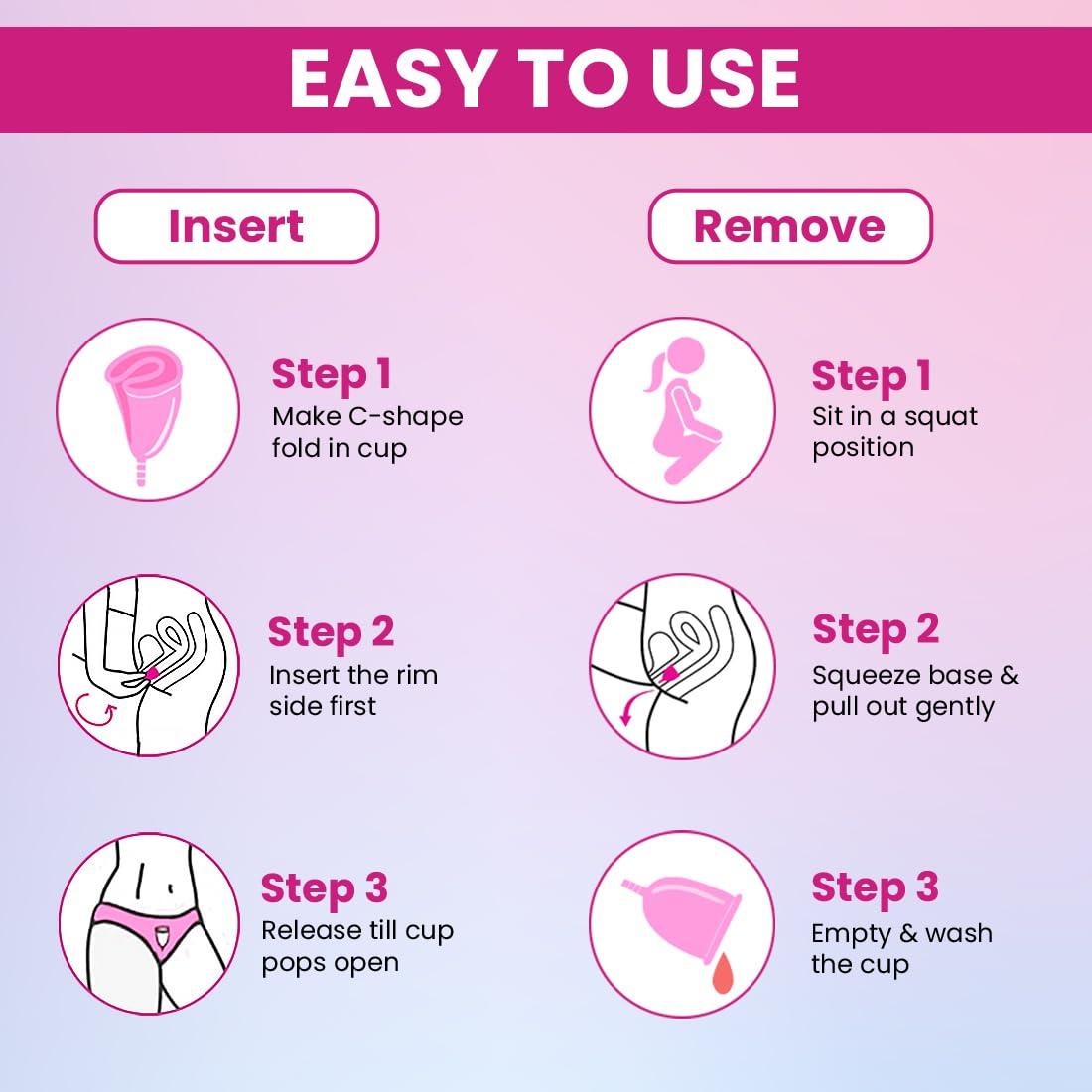 EASY TO USE

Insert

Step 1
Make C-shape fold in cup

Step 2
Insert the rim side first

Step 3
Release till cup pops open

Remove

Step 1
Sit in a squat position

Step 2
Squeeze base & pull out gently

Step 3
Empty & wash the cup