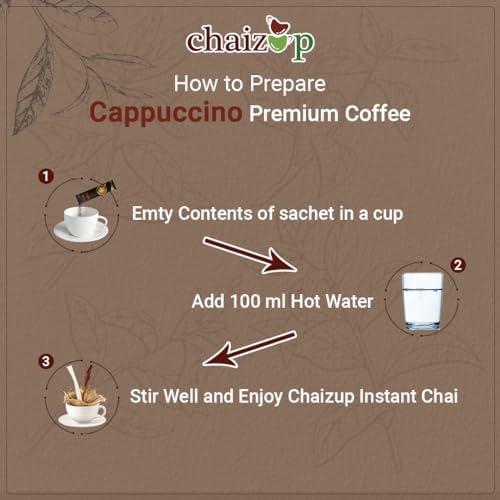 chaizup

How to Prepare
Cappuccino Premium Coffee

1
Emty Contents of sachet in a cup

2
Add 100 ml Hot Water

3
Stir Well and Enjoy Chaizup Instant Chai