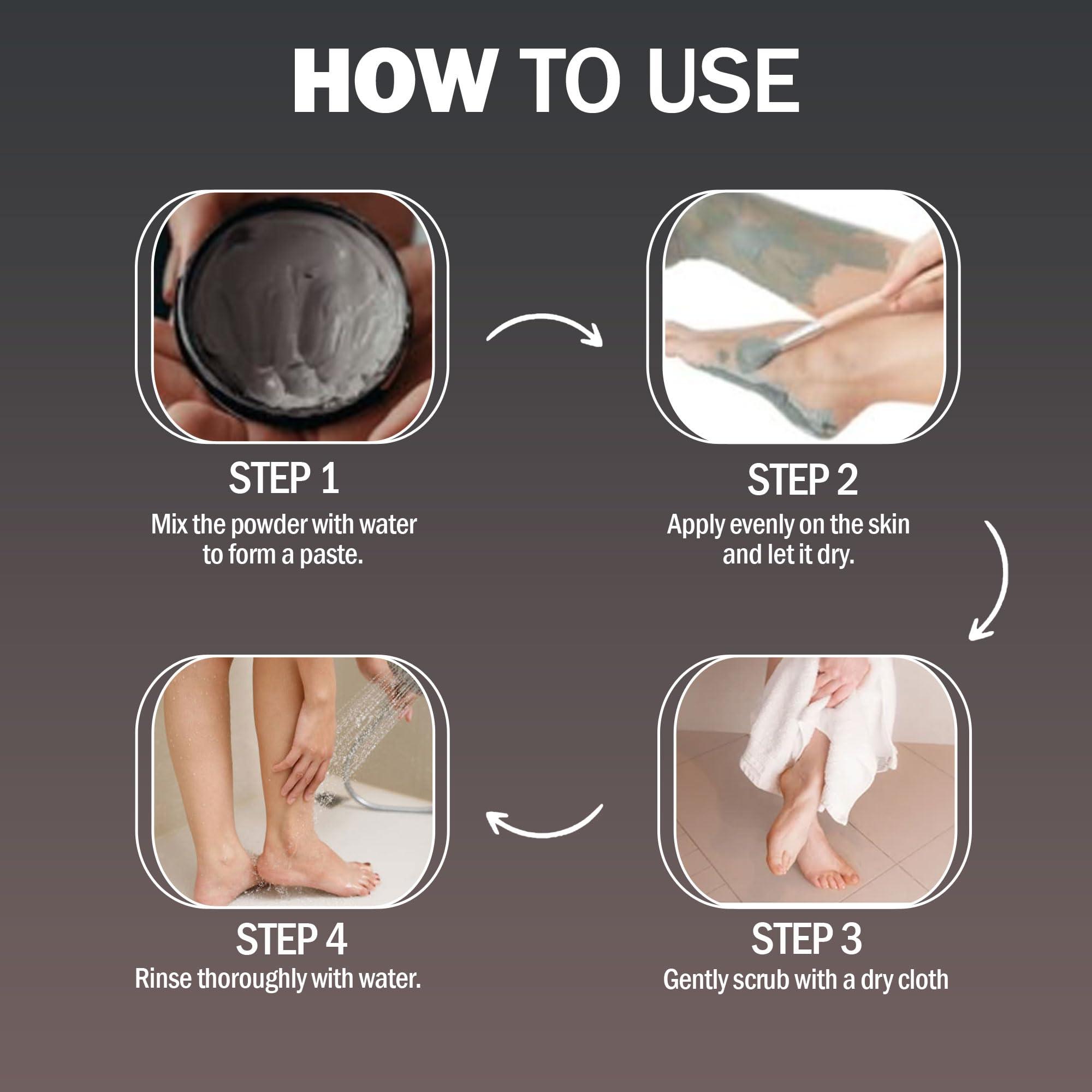 HOW TO USE

STEP 1
Mix the powder with water to form a paste.

STEP 2
Apply evenly on the skin and let it dry.

STEP 3
Gently scrub with a dry cloth

STEP 4
Rinse thoroughly with water.