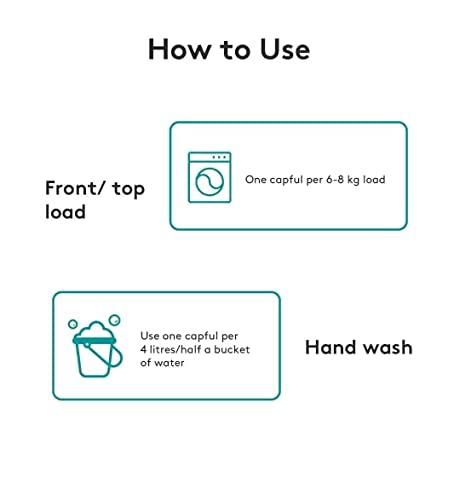 How to Use

Front/ top load

One capful per 6-8 kg load

Use one capful per 4 litres/half a bucket of water

Hand wash