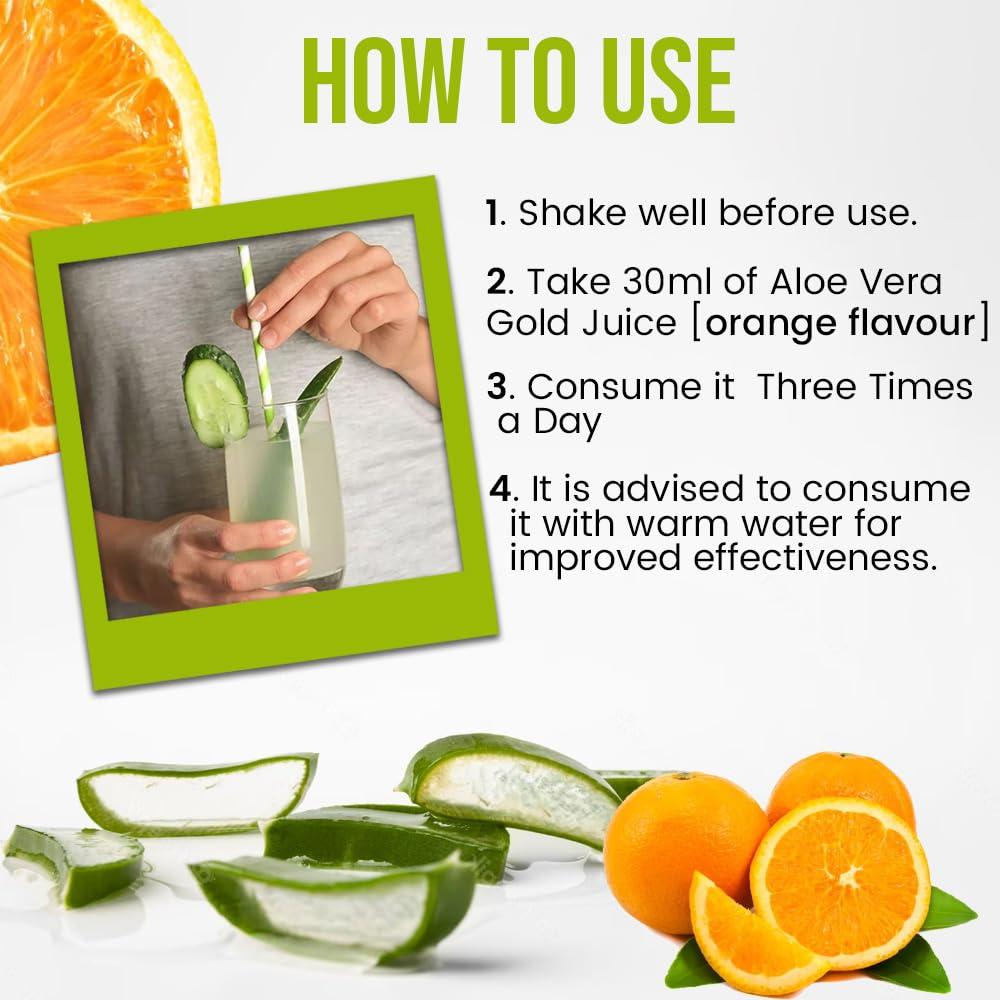 HOW TO USE

1. Shake well before use.

2. Take 30ml of Aloe Vera Gold Juice [orange flavour]

3. Consume it Three Times a Day

4. It is advised to consume it with warm water for improved effectiveness.