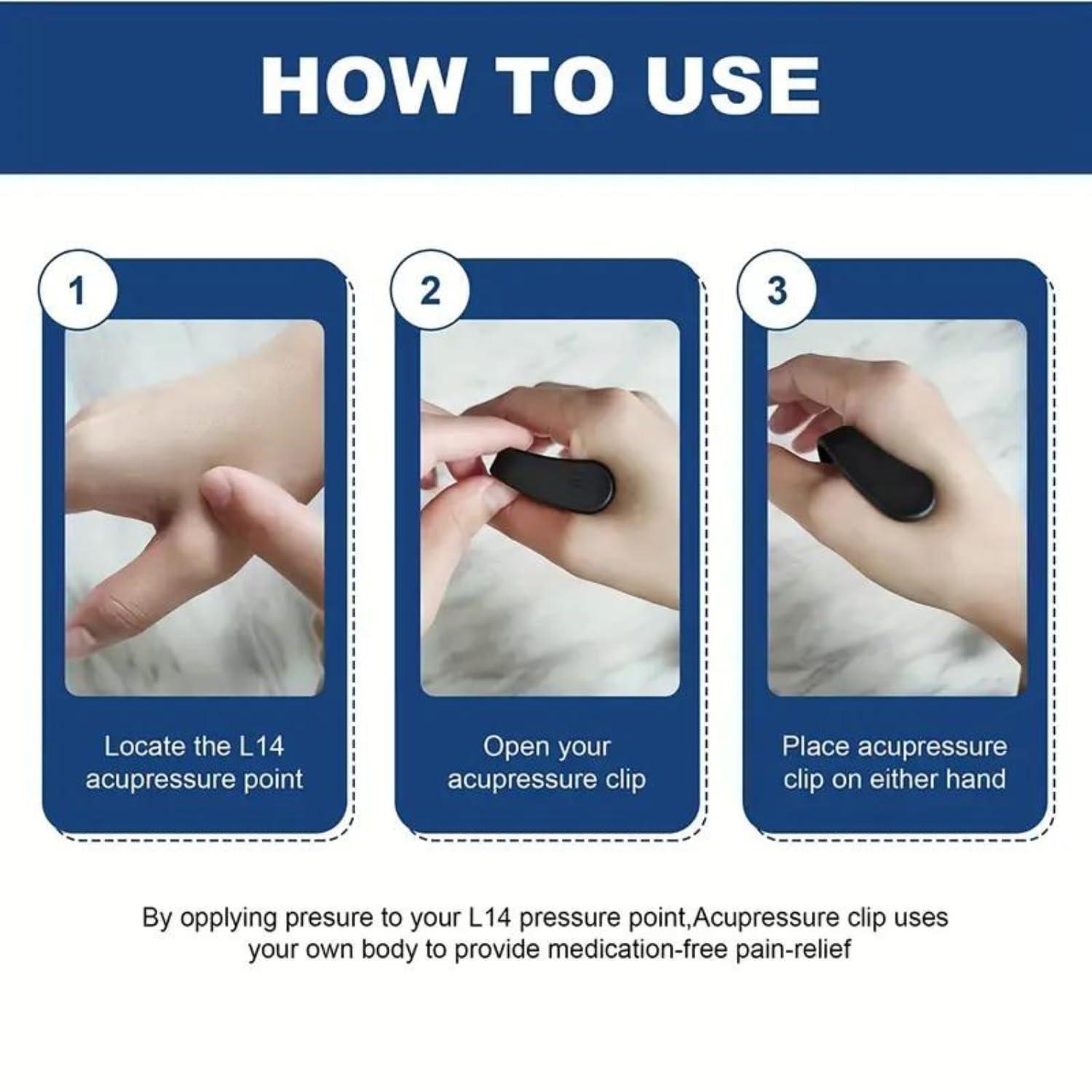 HOW TO USE

1

Locate the L14 acupressure point

2

Open your acupressure clip

3

Place acupressure clip on either hand

By opplying presure to your L14 pressure point,Acupressure clip uses your own body to provide medication-free pain-relief