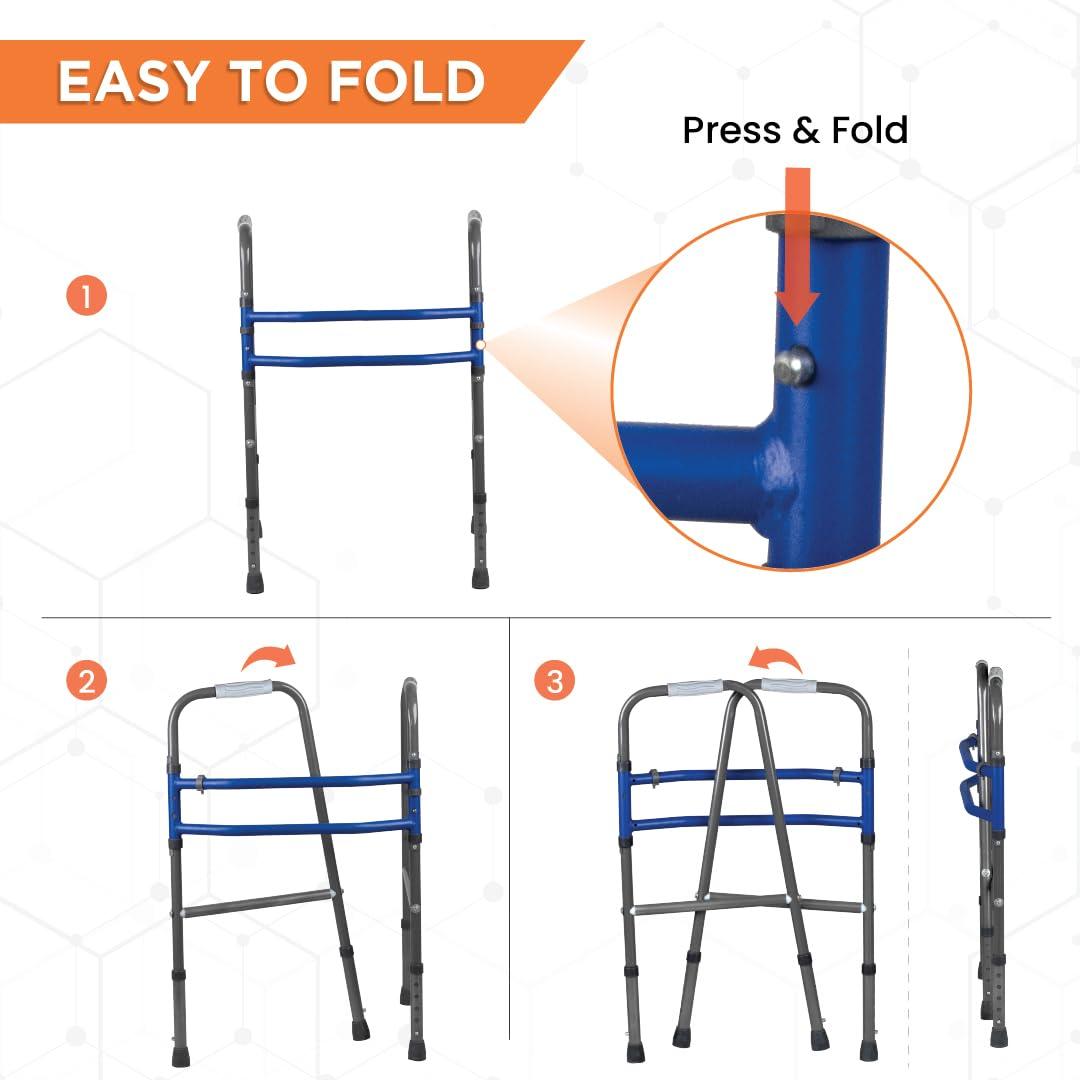 EASY TO FOLD

Press & Fold

1

2

3