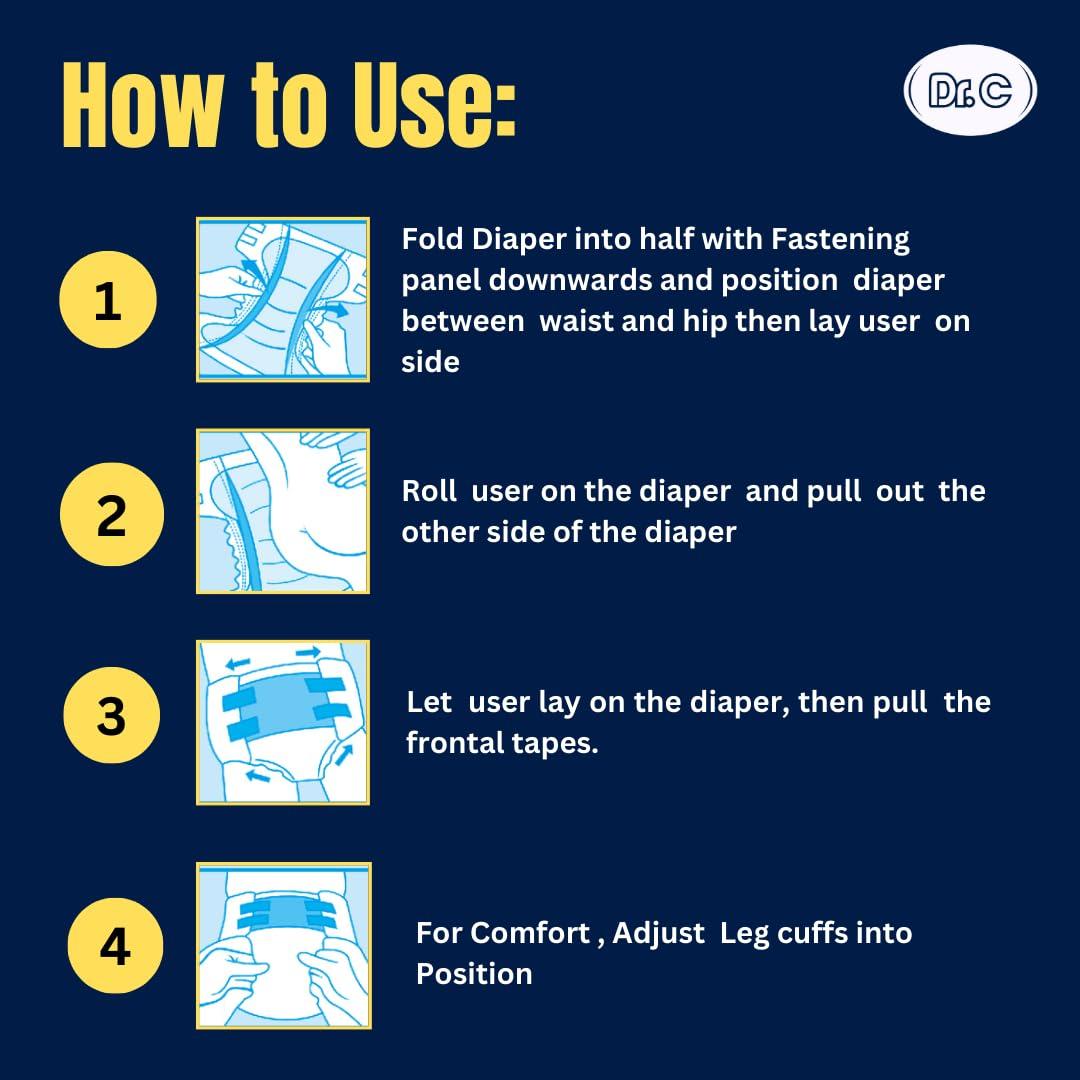 How to Use:

Dr. C

1

Fold Diaper into half with Fastening panel downwards and position diaper between waist and hip then lay user on side

2

Roll user on the diaper and pull out the other side of the diaper

3

Let user lay on the diaper, then pull the frontal tapes.

4

For Comfort , Adjust Leg cuffs into Position