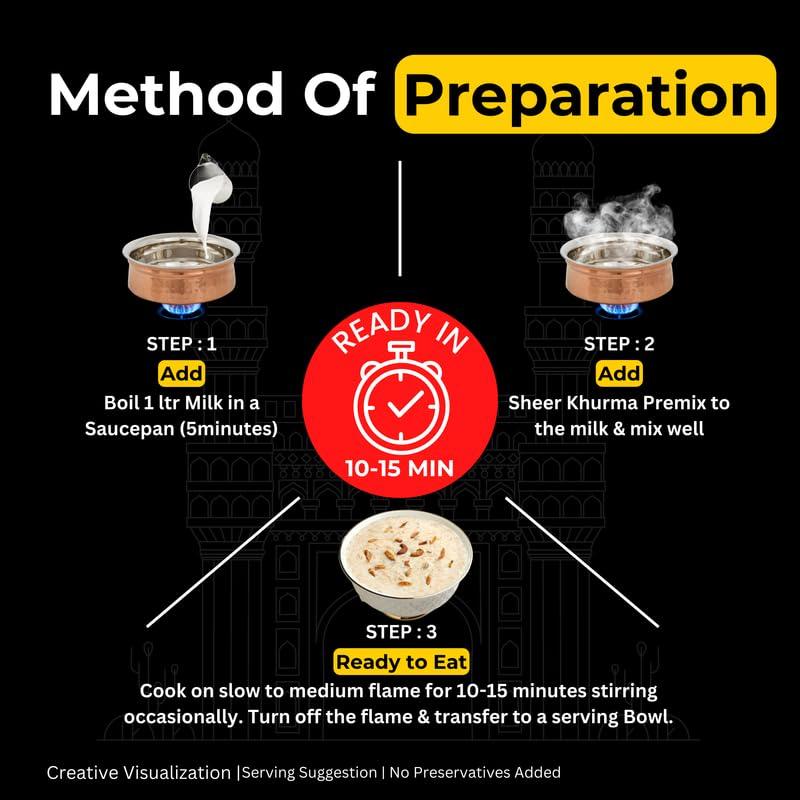 Method Of Preparation

STEP : 1
Add
Boil 1 ltr Milk in a Saucepan (5minutes)

READY IN
10-15 MIN

STEP : 2
Add
Sheer Khurma Premix to the milk & mix well

STEP : 3
Ready to Eat
Cook on slow to medium flame for 10-15 minutes stirring occasionally. Turn off the flame & transfer to a serving Bowl.

Creative Visualization |Serving Suggestion | No Preservatives Added