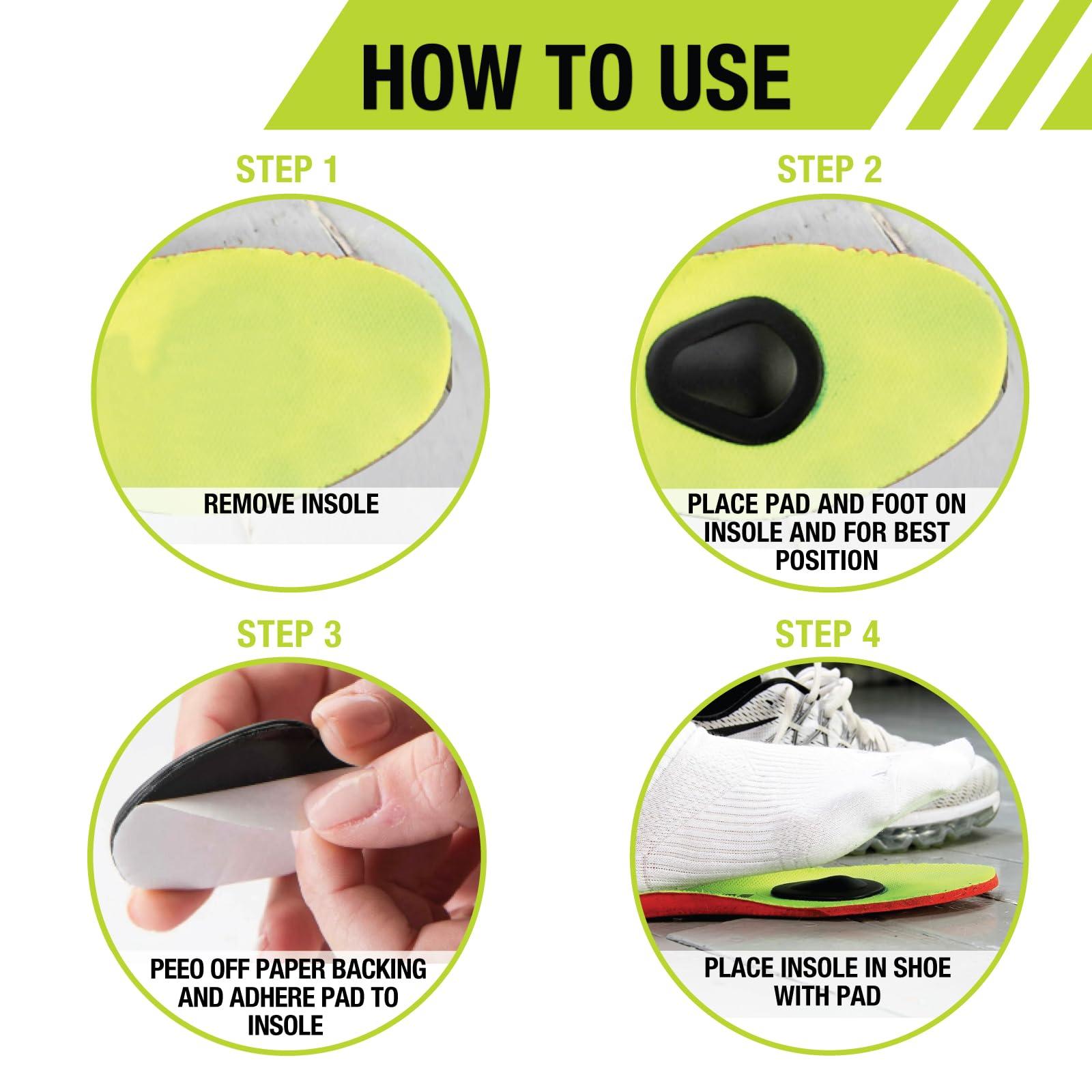 HOW TO USE

STEP 1

REMOVE INSOLE

STEP 2

PLACE PAD AND FOOT ON INSOLE AND FOR BEST POSITION

STEP 3

PEEO OFF PAPER BACKING AND ADHERE PAD TO INSOLE

STEP 4

PLACE INSOLE IN SHOE WITH PAD