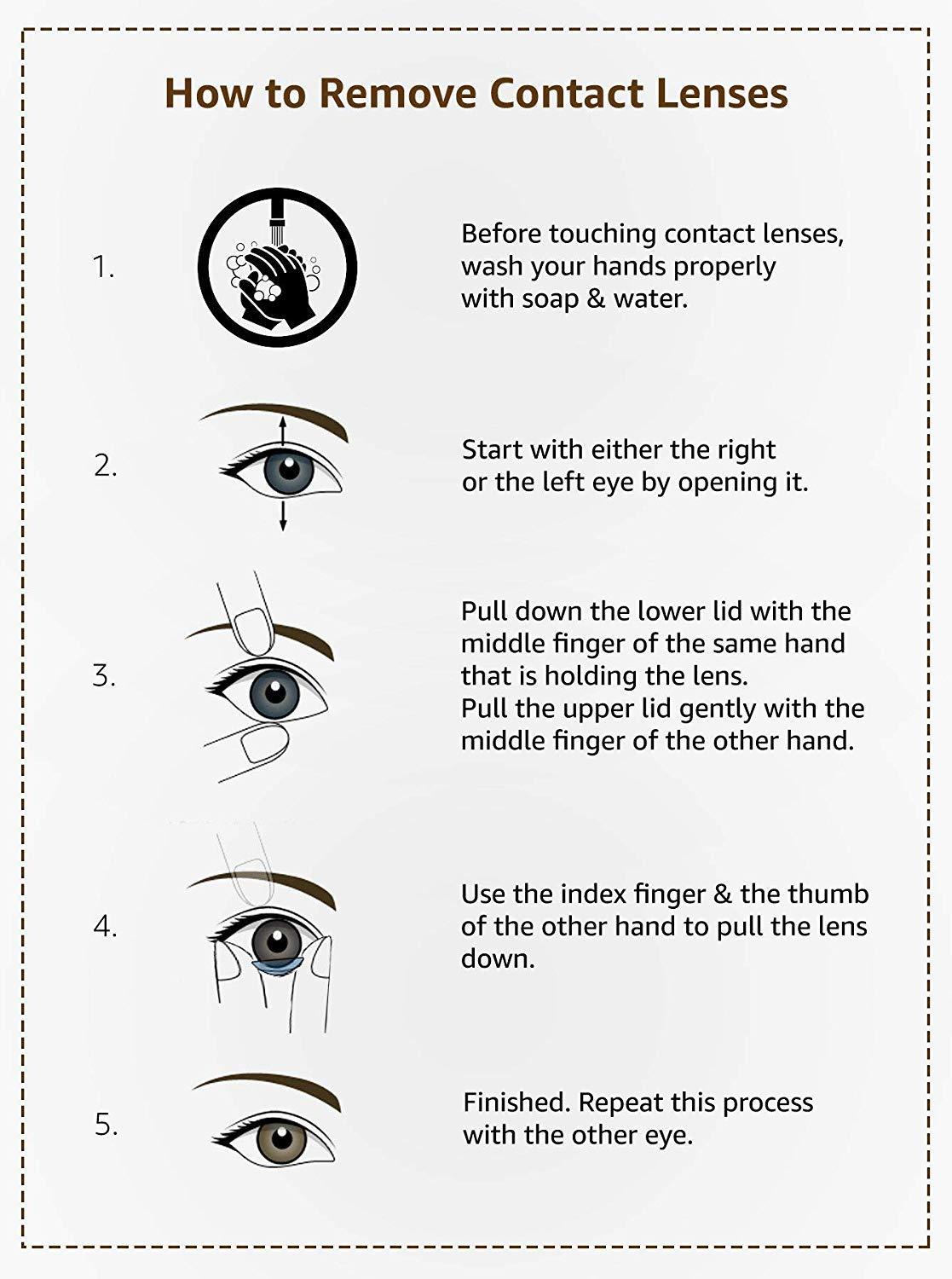 How to Remove Contact Lenses

1.

Before touching contact lenses, wash your hands properly with soap & water.

2.

Start with either the right or the left eye by opening it.

3.

Pull down the lower lid with the middle finger of the same hand that is holding the lens.
Pull the upper lid gently with the middle finger of the other hand.

4.

Use the index finger & the thumb of the other hand to pull the lens down.

5.

Finished. Repeat this process with the other eye.